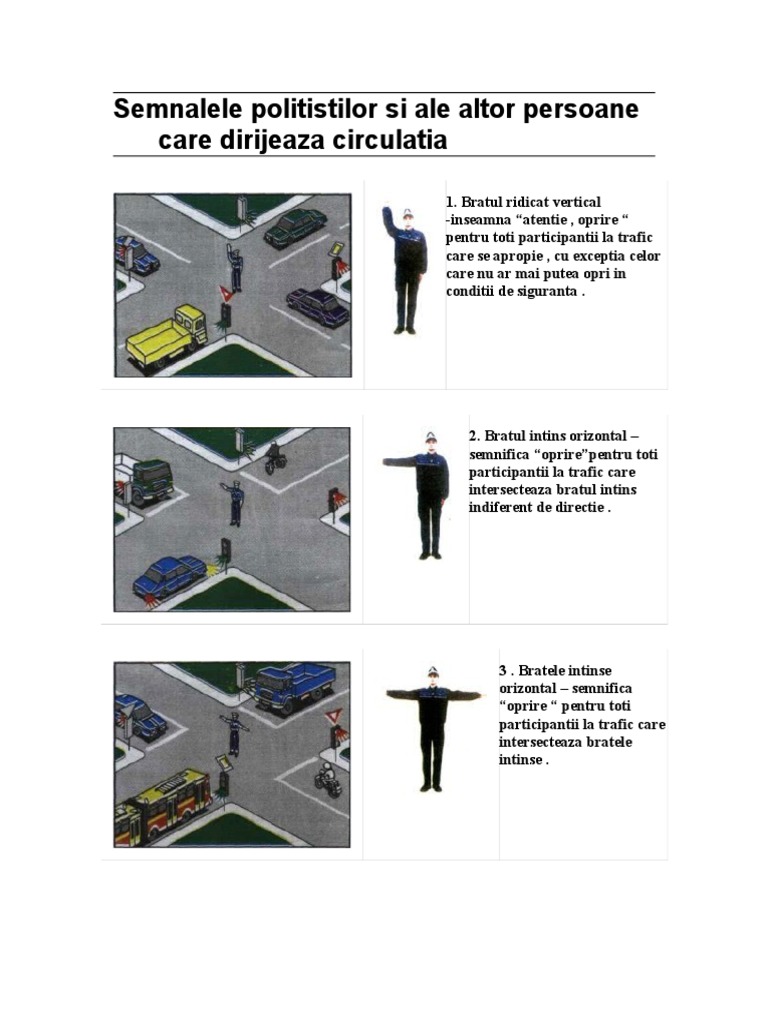 Semnalele politistilor si ale altor persoane care dirijeaza circulatia

1. Bratul ridicat vertical -inseamna “atentie , oprire “ pentru toti participantii la trafic care se apropie , cu exceptia celor care nu ar mai putea opri in conditii de siguranta .

2. Bratul intins orizontal – semnifica “oprire”pentru toti participantii la trafic care intersecteaza bratul intins indiferent de directie .

3 . Bratele intinse orizontal – semnifica “oprire “ pentru toti participantii la trafic care intersecteaza bratele intinse .