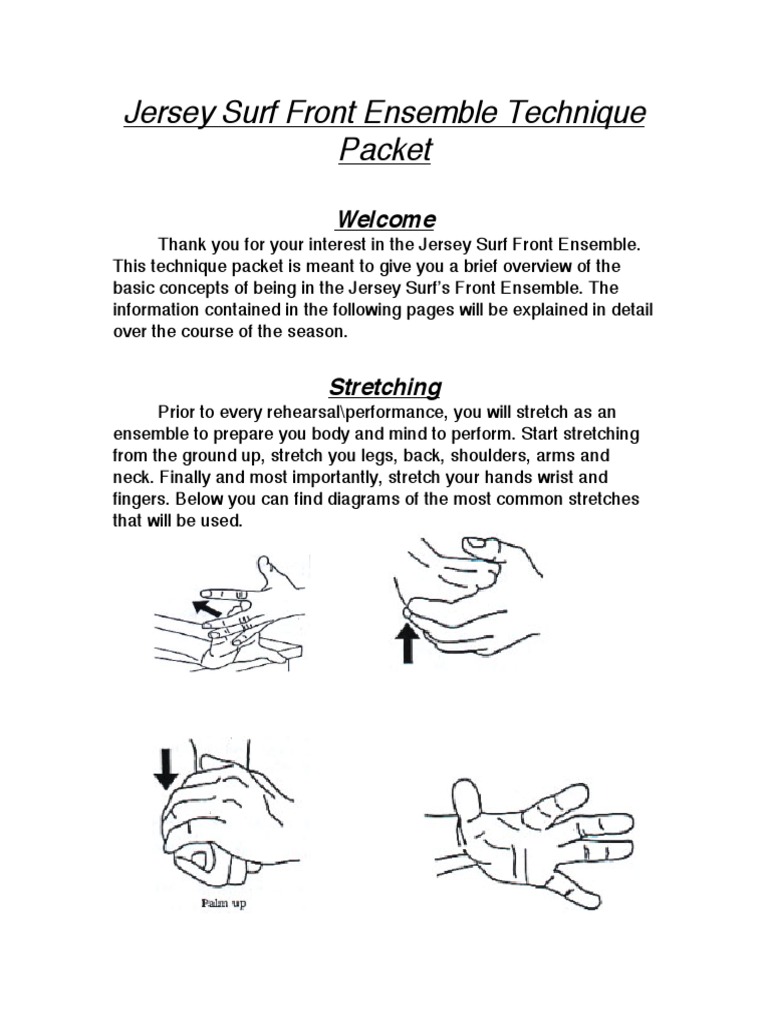 Jersey Surf Front Ensemble Technique Packet

Welcome

Thank you for your interest in the Jersey Surf Front Ensemble. This technique packet is meant to give you a brief overview of the basic concepts of being in the Jersey Surf's Front Ensemble. The information contained in the following pages will be explained in detail over the course of the season.

Stretching

Prior to every rehearsal\performance, you will stretch as an ensemble to prepare you body and mind to perform. Start stretching from the ground up, stretch you legs, back, shoulders, arms and neck. Finally and most importantly, stretch your hands wrist and fingers. Below you can find diagrams of the most common stretches that will be used.

Palm up