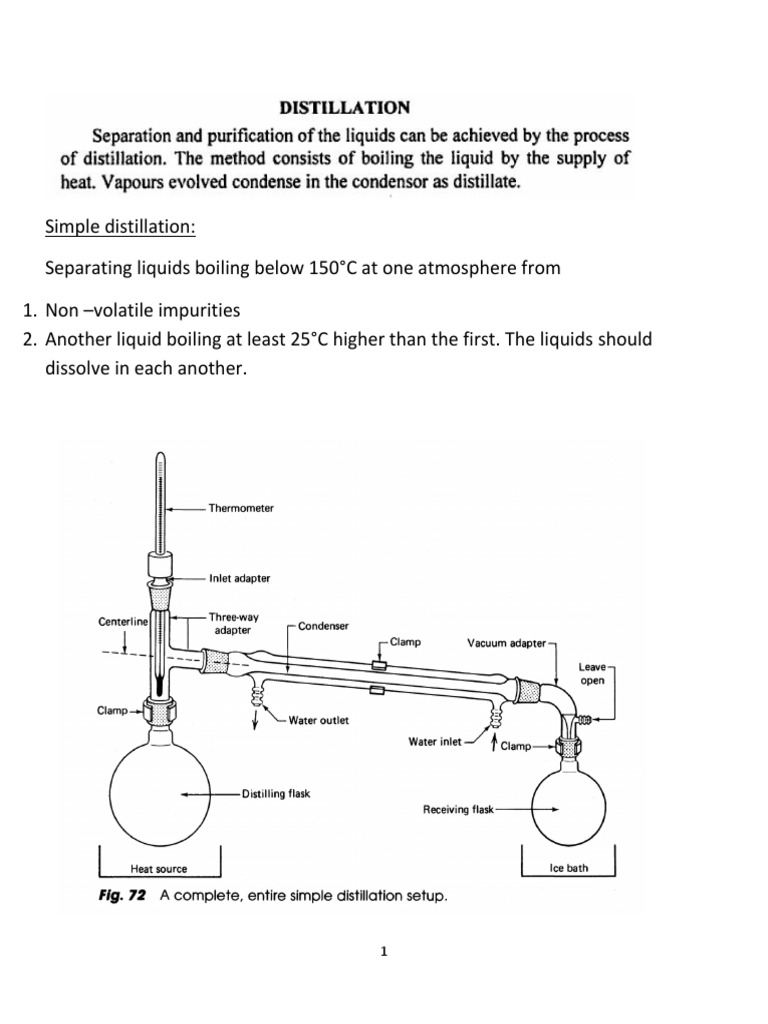 DISTILLATION

Separation and purification of the liquids can be achieved by the process of distillation. The method consists of boiling the liquid by the supply of heat. Vapours evolved condense in the condensor as distillate.

Simple distillation:

Separating liquids boiling below 150°C at one atmosphere from

1. Non –volatile impurities
2. Another liquid boiling at least 25°C higher than the first. The liquids should dissolve in each another.

Thermometer

Inlet adapter

Centerline

Three-way adapter

Condenser

Clamp

Vacuum adapter

Leave open

Clamp

Water outlet

Water inlet

Clamp

Distilling flask

Receiving flask

Heat source

Ice bath

Fig. 72 A complete, entire simple distillation setup.

1