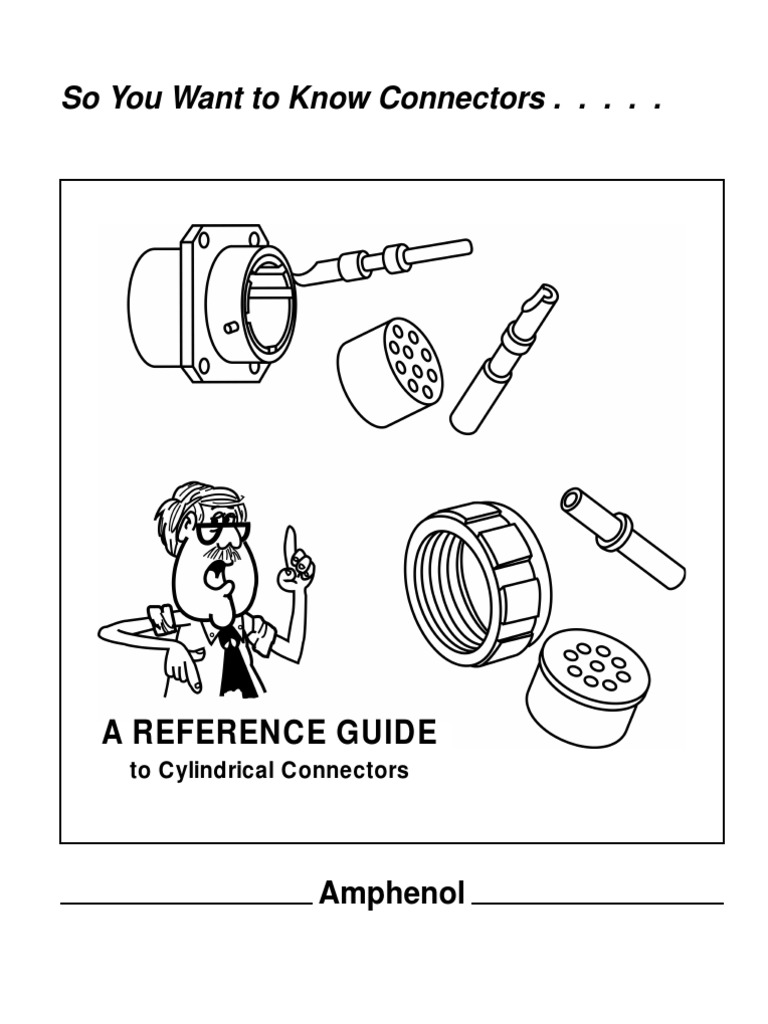 So You Want to Know Connectors . . . . .

A REFERENCE GUIDE
to Cylindrical Connectors

Amphenol