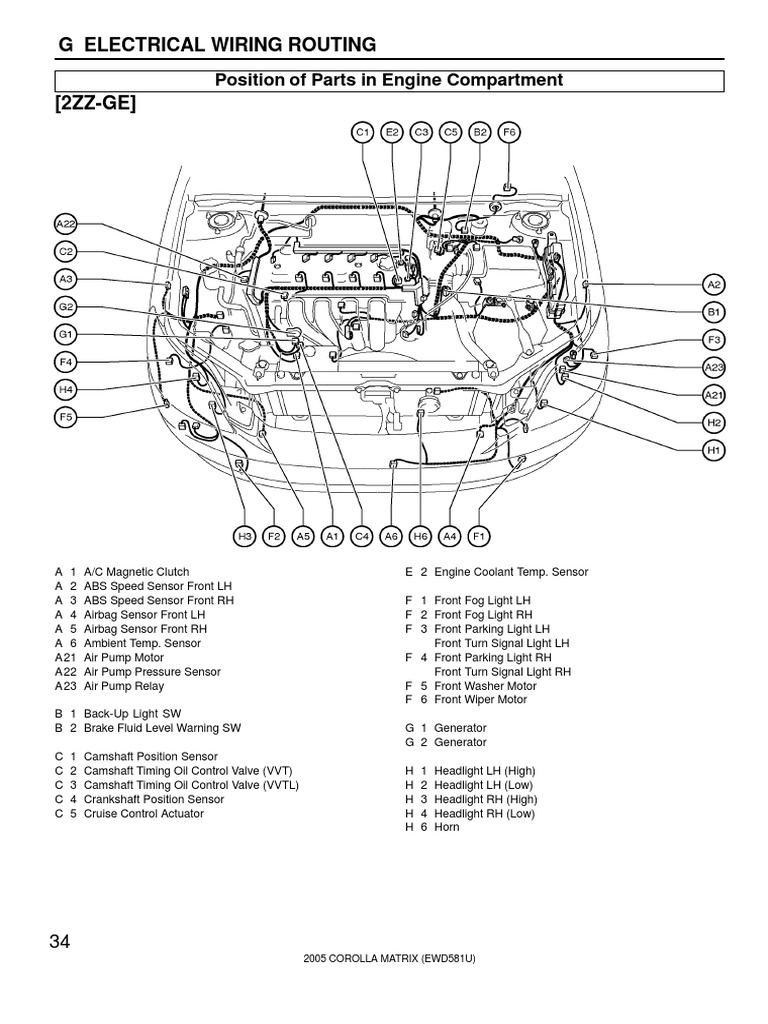 G ELECTRICAL WIRING ROUTING

Position of Parts in Engine Compartment

[2ZZ-GE]

C1 E2 C3 C5 B2 F6

A22
C2
A3
G2
G1
F4
H4
F5

A2
B1
F3
A23
A21
H2
H1

H3 F2 A5 A1 C4 A6 H6 A4 F1

A 1 A/C Magnetic Clutch
A 2 ABS Speed Sensor Front LH
A 3 ABS Speed Sensor Front RH
A 4 Airbag Sensor Front LH
A 5 Airbag Sensor Front RH
A 6 Ambient Temp. Sensor
A21 Air Pump Motor
A22 Air Pump Pressure Sensor
A23 Air Pump Relay

B 1 Back-Up Light SW
B 2 Brake Fluid Level Warning SW

C 1 Camshaft Position Sensor
C 2 Camshaft Timing Oil Control Valve (VVT)
C 3 Camshaft Timing Oil Control Valve (VVTL)
C 4 Crankshaft Position Sensor
C 5 Cruise Control Actuator

E 2 Engine Coolant Temp. Sensor

F 1 Front Fog Light LH
F 2 Front Fog Light RH
F 3 Front Parking Light LH
Front Turn Signal Light LH
F 4 Front Parking Light RH
Front Turn Signal Light RH
F 5 Front Washer Motor
F 6 Front Wiper Motor

G 1 Generator
G 2 Generator

H 1 Headlight LH (High)
H 2 Headlight LH (Low)
H 3 Headlight RH (High)
H 4 Headlight RH (Low)
H 6 Horn

34

2005 COROLLA MATRIX (EWD581U)