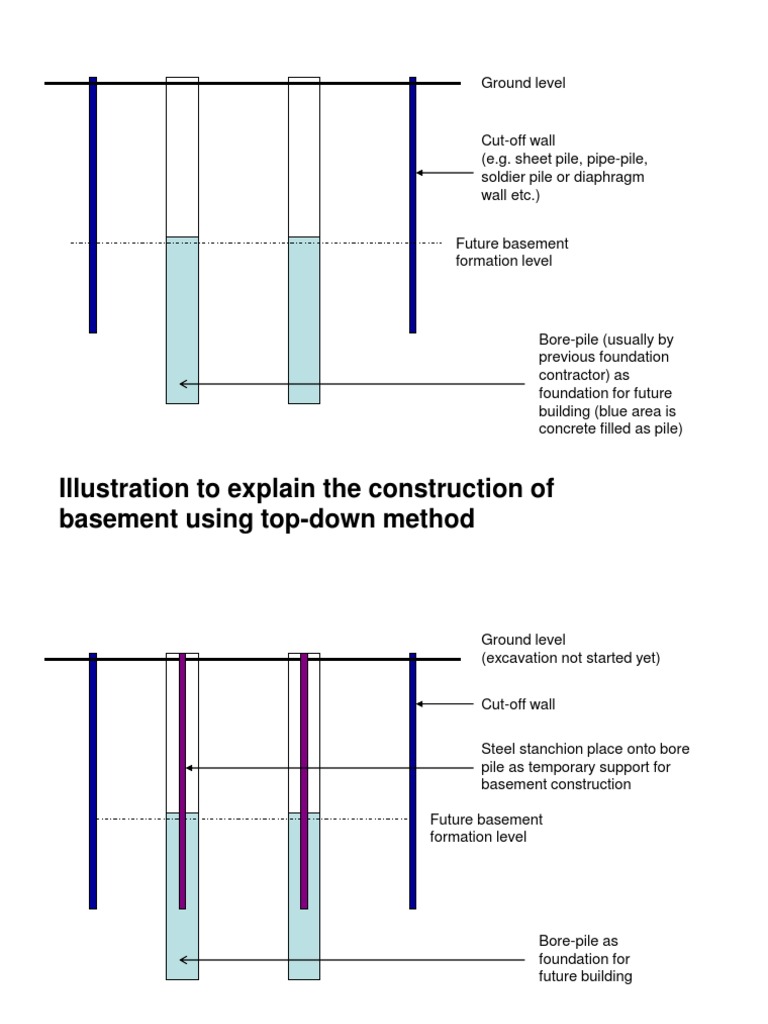 Ground level

Cut-off wall
(e.g. sheet pile, pipe-pile, soldier pile or diaphragm wall etc.)

Future basement formation level

Bore-pile (usually by previous foundation contractor) as foundation for future building (blue area is concrete filled as pile)

Illustration to explain the construction of basement using top-down method

Ground level
(excavation not started yet)

Cut-off wall

Steel stanchion place onto bore pile as temporary support for basement construction

Future basement formation level

Bore-pile as foundation for future building