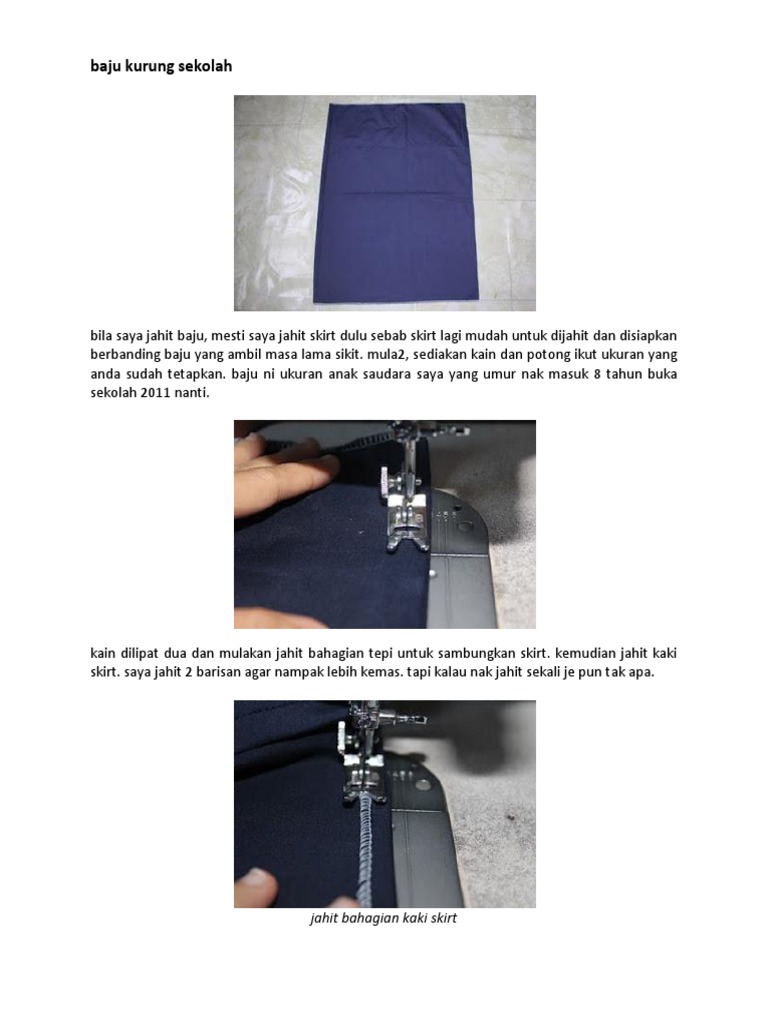 baju kurung sekolah

bila saya jahit baju, mesti saya jahit skirt dulu sebab skirt lagi mudah untuk dijahit dan disiapkan berbanding baju yang ambil masa lama sikit. mula2, sediakan kain dan potong ikut ukuran yang anda sudah tetapkan. baju ni ukuran anak saudara saya yang umur nak masuk 8 tahun buka sekolah 2011 nanti.

kain dilipat dua dan mulakan jahit bahagian tepi untuk sambungkan skirt. kemudian jahit kaki skirt. saya jahit 2 barisan agar nampak lebih kemas. tapi kalau nak jahit sekali je pun tak apa.

jahit bahagian kaki skirt