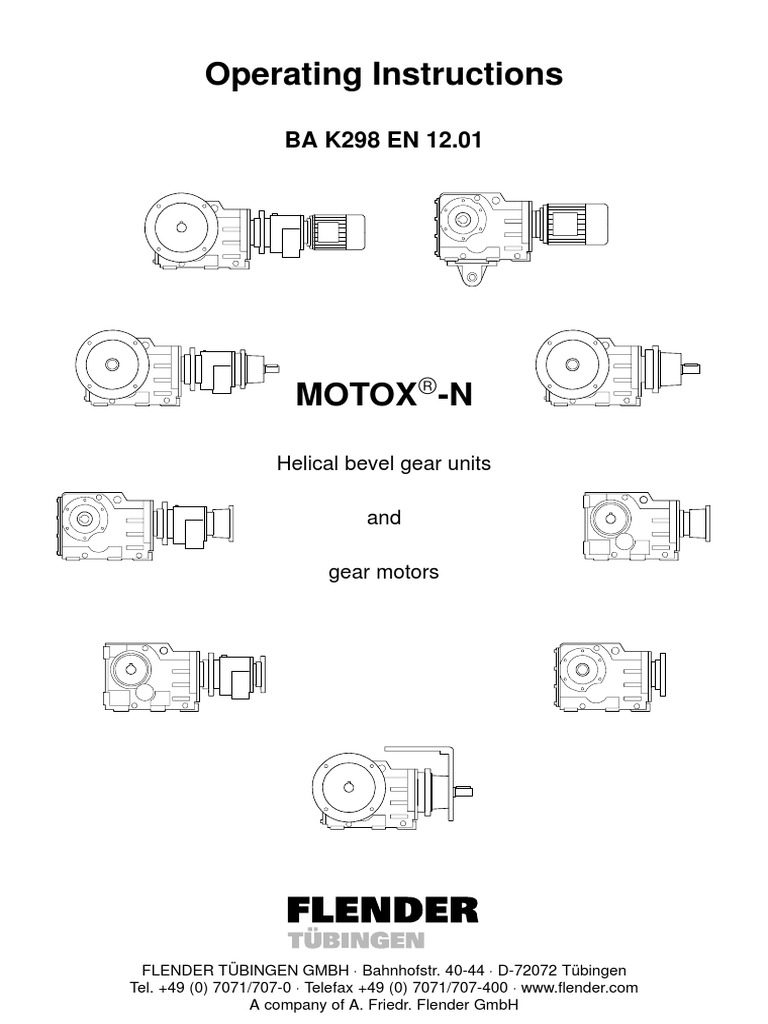 Operating Instructions

BA K298 EN 12.01

MOTOX®-N

Helical bevel gear units

and

gear motors

FLENDER
TÜBINGEN

FLENDER TÜBINGEN GMBH · Bahnhofstr. 40-44 · D-72072 Tübingen
Tel. +49 (0) 7071/707-0 · Telefax +49 (0) 7071/707-400 · www.flender.com
A company of A. Friedr. Flender GmbH