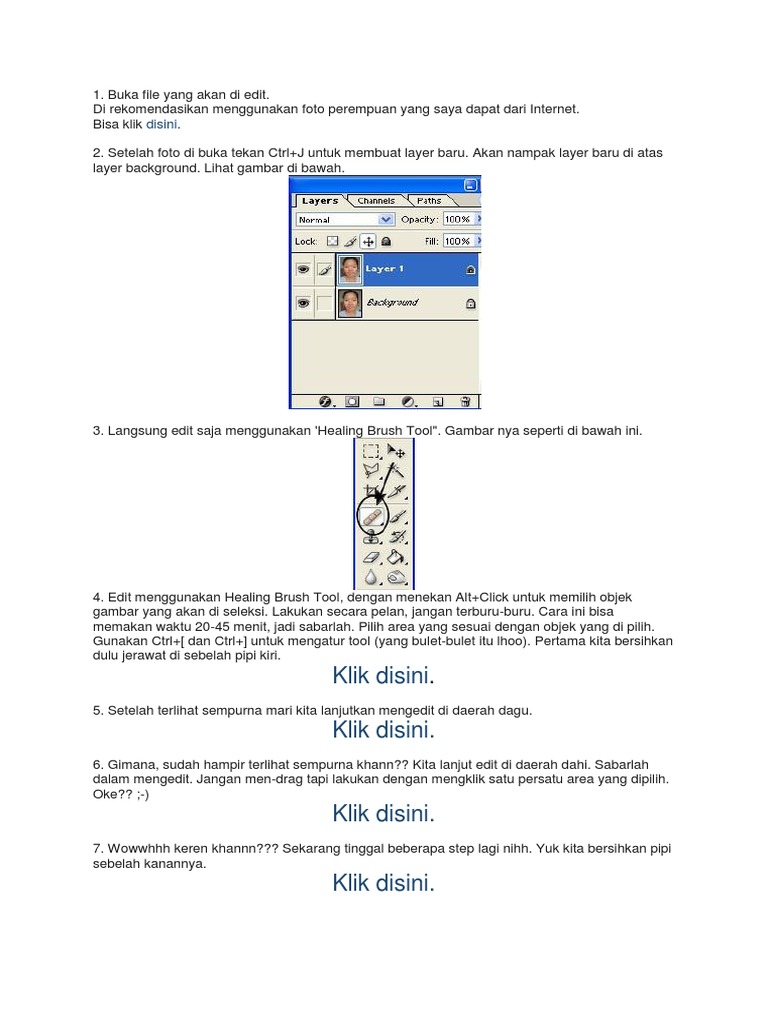 1. Buka file yang akan di edit.
Di rekomendasikan menggunakan foto perempuan yang saya dapat dari Internet.
Bisa klik disini.

2. Setelah foto di buka tekan Ctrl+J untuk membuat layer baru. Akan nampak layer baru di atas layer background. Lihat gambar di bawah.

Layers Channels Paths
Normal Opacity: 100%
Lock: Fill: 100%
Layer 1
Background

3. Langsung edit saja menggunakan 'Healing Brush Tool". Gambar nya seperti di bawah ini.

4. Edit menggunakan Healing Brush Tool, dengan menekan Alt+Click untuk memilih objek gambar yang akan di seleksi. Lakukan secara pelan, jangan terburu-buru. Cara ini bisa memakan waktu 20-45 menit, jadi sabarlah. Pilih area yang sesuai dengan objek yang di pilih. Gunakan Ctrl+[ dan Ctrl+] untuk mengatur tool (yang bulet-bulet itu lhoo). Pertama kita bersihkan dulu jerawat di sebelah pipi kiri.

Klik disini.

5. Setelah terlihat sempurna mari kita lanjutkan mengedit di daerah dagu.

Klik disini.

6. Gimana, sudah hampir terlihat sempurna khann?? Kita lanjut edit di daerah dahi. Sabarlah dalam mengedit. Jangan men-drag tapi lakukan dengan mengklik satu persatu area yang dipilih. Oke?? ;-)

Klik disini.

7. Wowwhhh keren khannn??? Sekarang tinggal beberapa step lagi nihh. Yuk kita bersihkan pipi sebelah kanannya.

Klik disini.