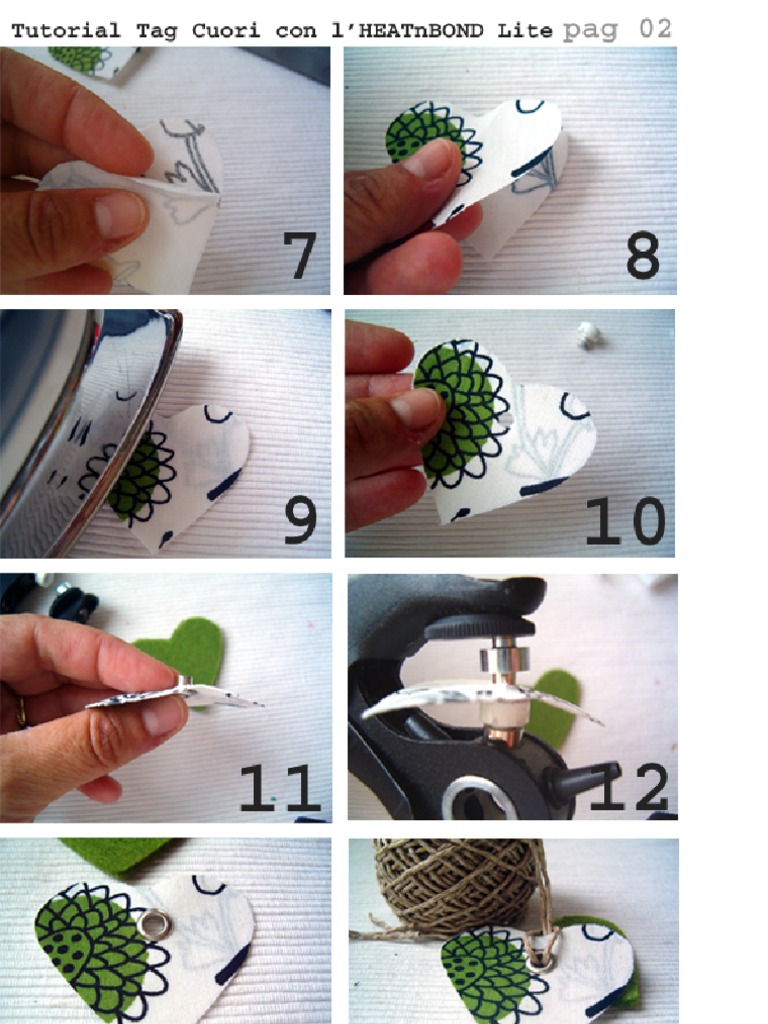 Tutorial Tag Cuori con l'HEATnBOND Lite pag 02

7

8

9

10

11

12