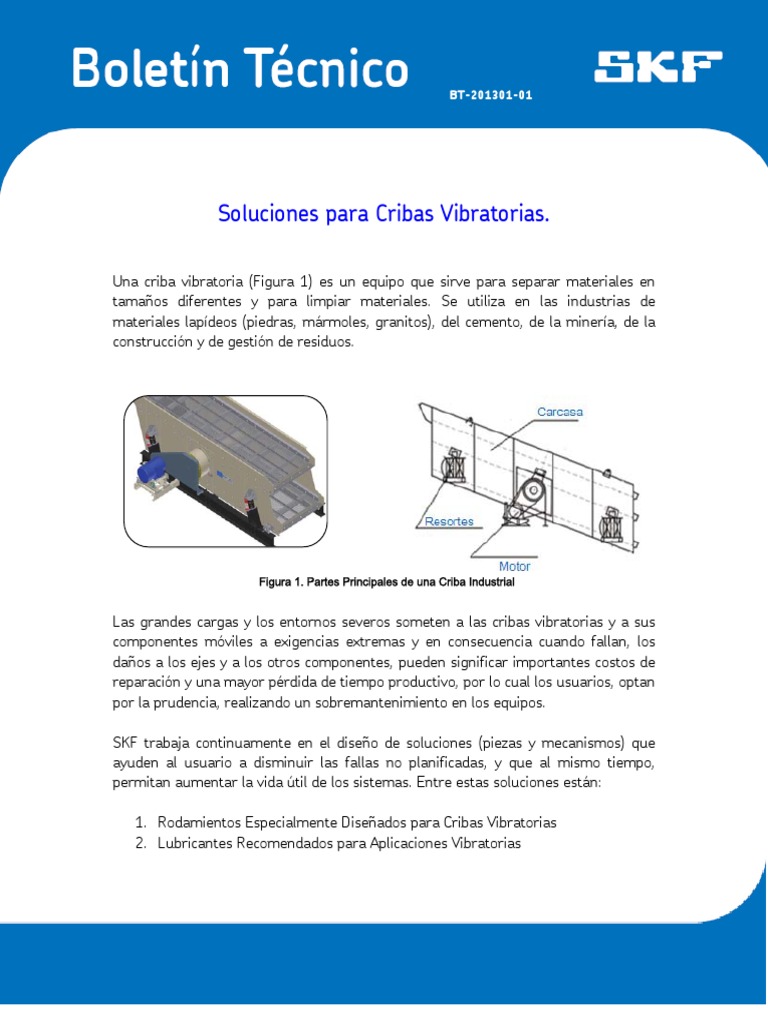 Boletín Técnico

BT-201301-01

SKF

Soluciones para Cribas Vibratorias.

Una criba vibratoria (Figura 1) es un equipo que sirve para separar materiales en tamaños diferentes y para limpiar materiales. Se utiliza en las industrias de materiales lapídeos (piedras, mármoles, granitos), del cemento, de la minería, de la construcción y de gestión de residuos.

Carcasa

Resortes

Motor

Figura 1. Partes Principales de una Criba Industrial

Las grandes cargas y los entornos severos someten a las cribas vibratorias y a sus componentes móviles a exigencias extremas y en consecuencia cuando fallan, los daños a los ejes y a los otros componentes, pueden significar importantes costos de reparación y una mayor pérdida de tiempo productivo, por lo cual los usuarios, optan por la prudencia, realizando un sobremantenimiento en los equipos.

SKF trabaja continuamente en el diseño de soluciones (piezas y mecanismos) que ayuden al usuario a disminuir las fallas no planificadas, y que al mismo tiempo, permitan aumentar la vida útil de los sistemas. Entre estas soluciones están:

1. Rodamientos Especialmente Diseñados para Cribas Vibratorias
2. Lubricantes Recomendados para Aplicaciones Vibratorias