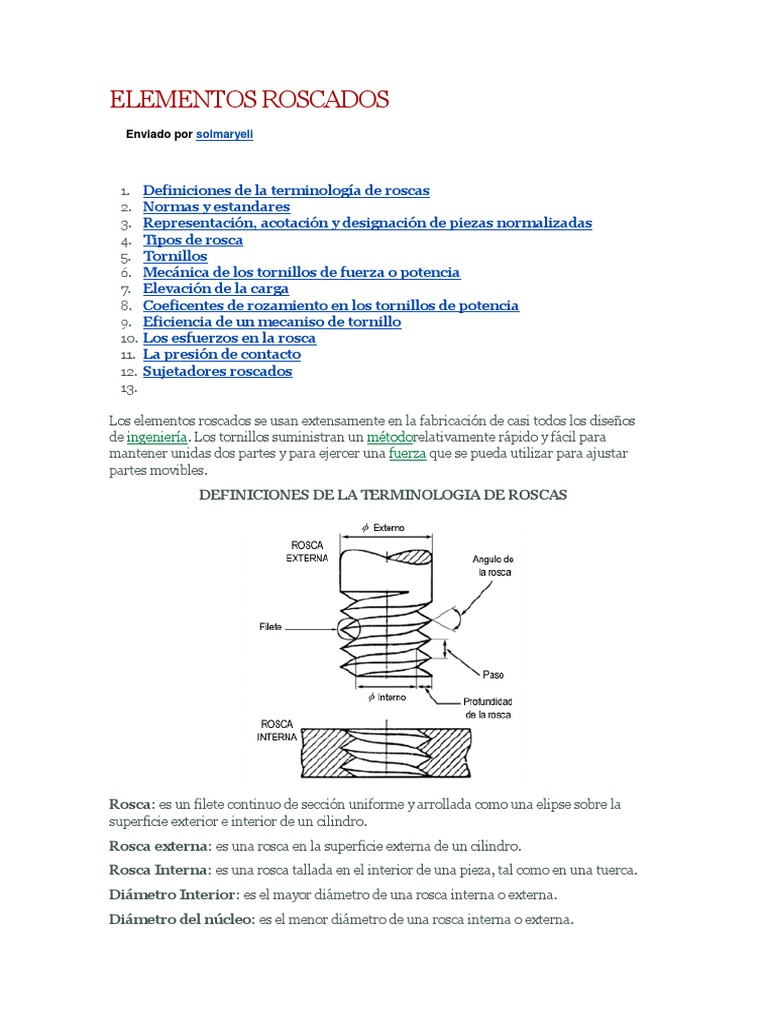 ELEMENTOS ROSCADOS

Enviado por solmaryeli

1. Definiciones de la terminología de roscas
2. Normas y estandares
3. Representación, acotación y designación de piezas normalizadas
4. Tipos de rosca
5. Tornillos
6. Mecánica de los tornillos de fuerza o potencia
7. Elevación de la carga
8. Coeficentes de rozamiento en los tornillos de potencia
9. Eficiencia de un mecaniso de tornillo
10. Los esfuerzos en la rosca
11. La presión de contacto
12. Sujetadores roscados
13.

Los elementos roscados se usan extensamente en la fabricación de casi todos los diseños de ingeniería. Los tornillos suministran un métodorelativamente rápido y fácil para mantener unidas dos partes y para ejercer una fuerza que se pueda utilizar para ajustar partes movibles.

DEFINICIONES DE LA TERMINOLOGIA DE ROSCAS

$\phi$ Externo
ROSCA EXTERNA
Angulo de la rosca
Filete
Paso
$\phi$ Interno
Profundidad de la rosca
ROSCA INTERNA

Rosca: es un filete continuo de sección uniforme y arrollada como una elipse sobre la superficie exterior e interior de un cilindro.

Rosca externa: es una rosca en la superficie externa de un cilindro.

Rosca Interna: es una rosca tallada en el interior de una pieza, tal como en una tuerca.

Diámetro Interior: es el mayor diámetro de una rosca interna o externa.

Diámetro del núcleo: es el menor diámetro de una rosca interna o externa.