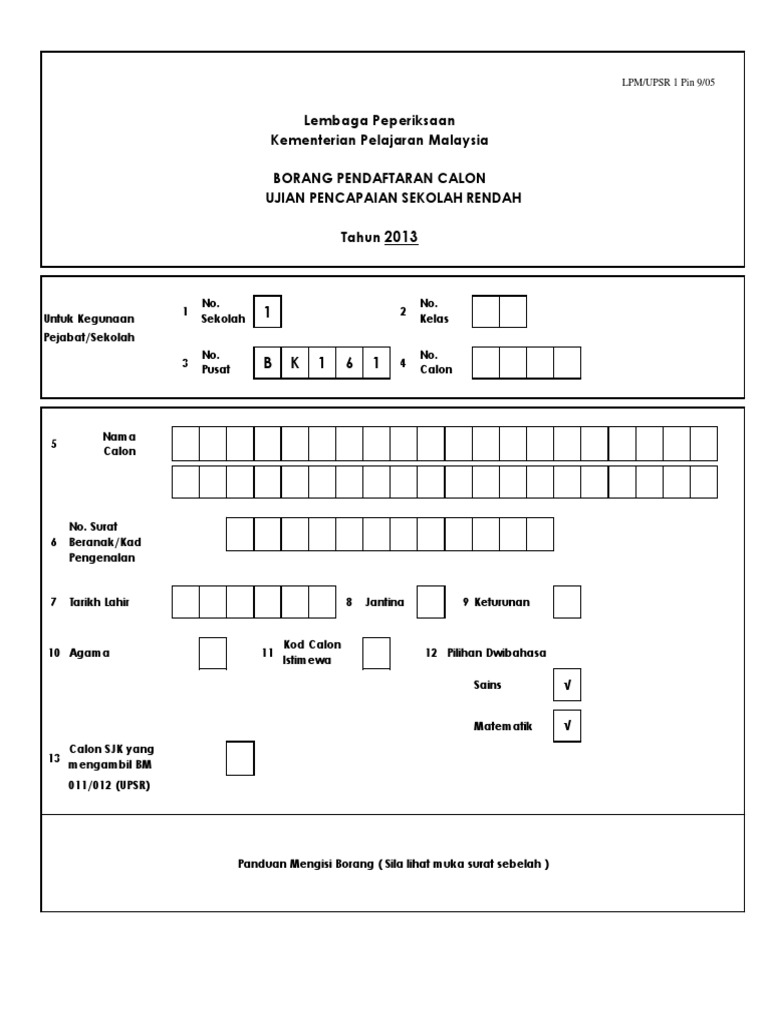 LPM/UPSR 1 Pin 9/05

Lembaga Peperiksaan
Kementerian Pelajaran Malaysia

BORANG PENDAFTARAN CALON
UJIAN PENCAPAIAN SEKOLAH RENDAH

Tahun 2013

Untuk Kegunaan Pejabat/Sekolah

1 No. Sekolah 1

2 No. Kelas

3 No. Pusat B K 1 6 1

4 No. Calon

5 Nama Calon

6 No. Surat Beranak/Kad Pengenalan

7 Tarikh Lahir

8 Jantina

9 Keturunan

10 Agama

11 Kod Calon Istimewa

12 Pilihan Dwibahasa

Sains √

Matematik √

13 Calon SJK yang mengambil BM 011/012 (UPSR)

Panduan Mengisi Borang ( Sila lihat muka surat sebelah )