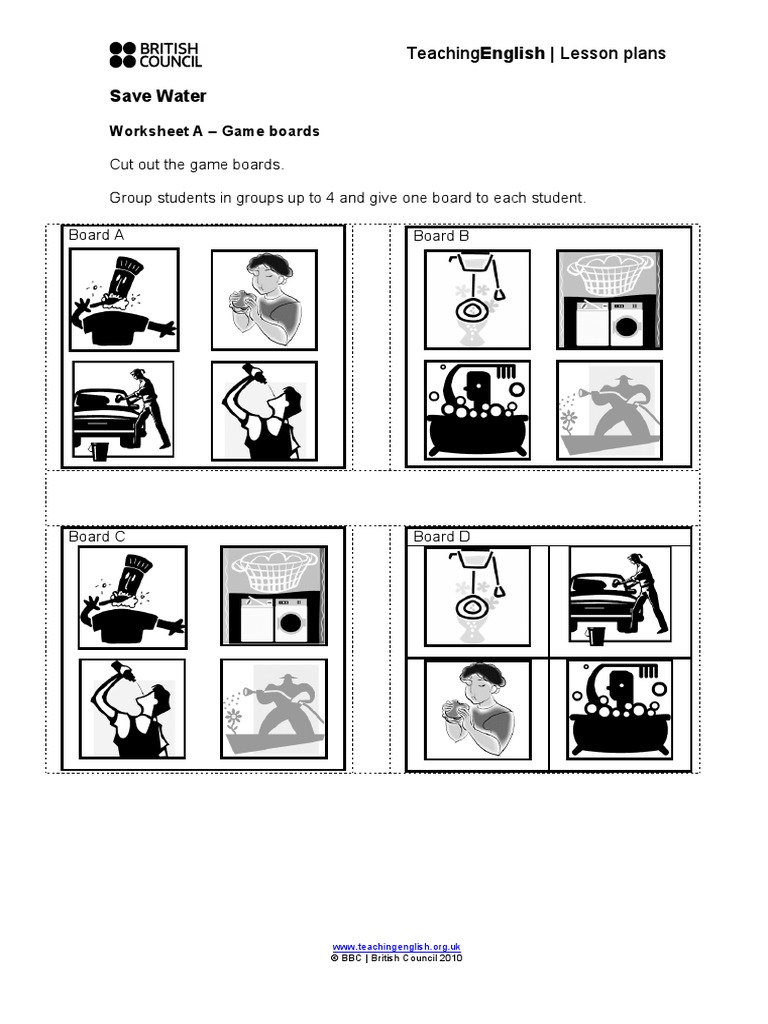 BRITISH COUNCIL

TeachingEnglish | Lesson plans

Save Water

Worksheet A – Game boards

Cut out the game boards.

Group students in groups up to 4 and give one board to each student.

Board A

Board B

Board C

Board D

www.teachingenglish.org.uk
© BBC | British Council 2010