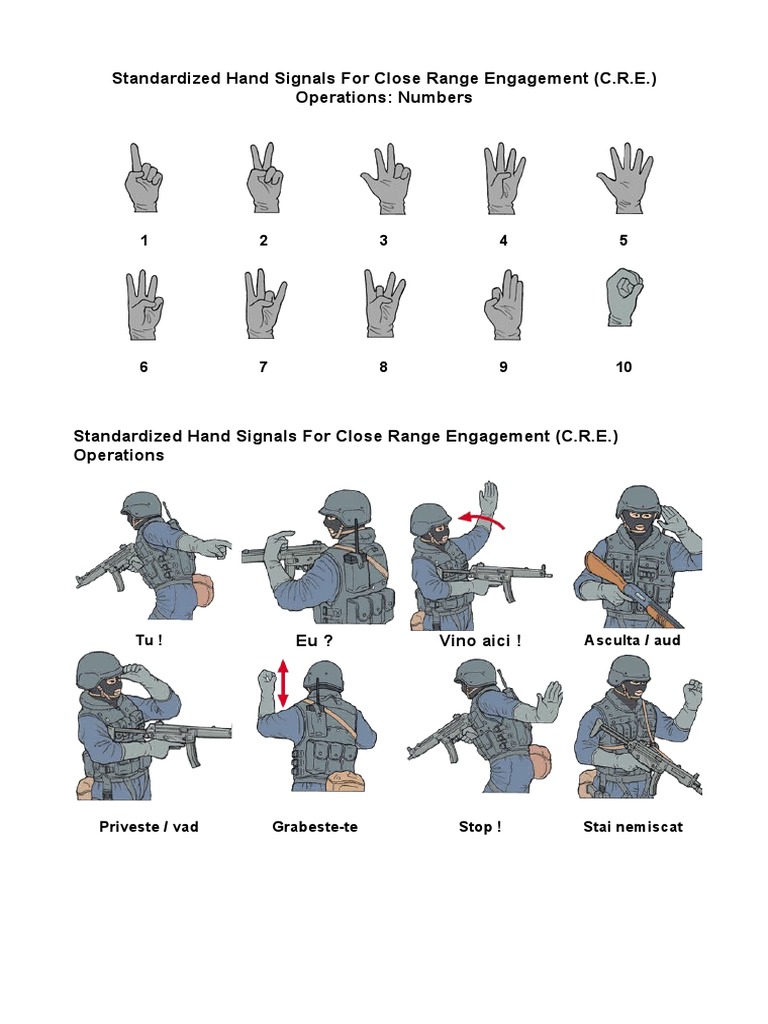 Standardized Hand Signals For Close Range Engagement (C.R.E.) Operations: Numbers

1 2 3 4 5

6 7 8 9 10

Standardized Hand Signals For Close Range Engagement (C.R.E.) Operations

Tu ! Eu ? Vino aici ! Asculta / aud

Priveste / vad Grabeste-te Stop ! Stai nemiscat