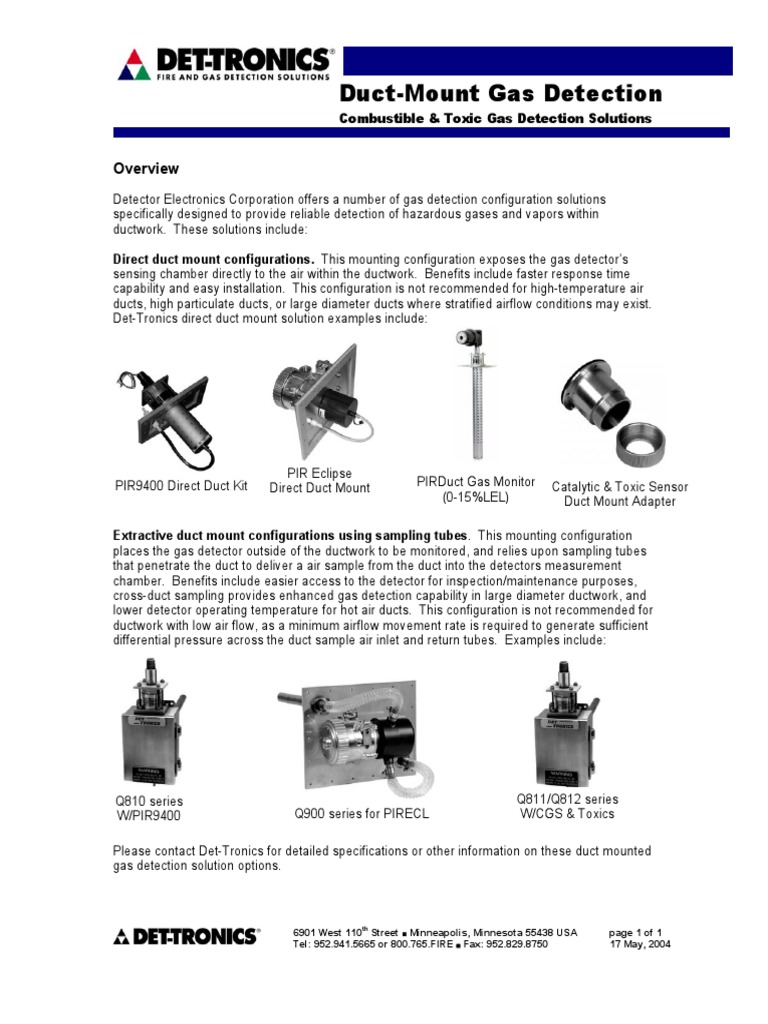 DET-TRONICS®
FIRE AND GAS DETECTION SOLUTIONS

Duct-Mount Gas Detection
Combustible & Toxic Gas Detection Solutions

Overview

Detector Electronics Corporation offers a number of gas detection configuration solutions specifically designed to provide reliable detection of hazardous gases and vapors within ductwork. These solutions include:

Direct duct mount configurations. This mounting configuration exposes the gas detector's sensing chamber directly to the air within the ductwork. Benefits include faster response time capability and easy installation. This configuration is not recommended for high-temperature air ducts, high particulate ducts, or large diameter ducts where stratified airflow conditions may exist. Det-Tronics direct duct mount solution examples include:

PIR9400 Direct Duct Kit

PIR Eclipse
Direct Duct Mount

PIRDuct Gas Monitor
(0-15%LEL)

Catalytic & Toxic Sensor
Duct Mount Adapter

Extractive duct mount configurations using sampling tubes. This mounting configuration places the gas detector outside of the ductwork to be monitored, and relies upon sampling tubes that penetrate the duct to deliver a air sample from the duct into the detectors measurement chamber. Benefits include easier access to the detector for inspection/maintenance purposes, cross-duct sampling provides enhanced gas detection capability in large diameter ductwork, and lower detector operating temperature for hot air ducts. This configuration is not recommended for ductwork with low air flow, as a minimum airflow movement rate is required to generate sufficient differential pressure across the duct sample air inlet and return tubes. Examples include:

Q810 series
W/PIR9400

Q900 series for PIRECL

Q811/Q812 series
W/CGS & Toxics

Please contact Det-Tronics for detailed specifications or other information on these duct mounted gas detection solution options.

DET-TRONICS®

6901 West 110$^{th}$ Street ■ Minneapolis, Minnesota 55438 USA
Tel: 952.941.5665 or 800.765.FIRE ■ Fax: 952.829.8750

page 1 of 1
17 May, 2004