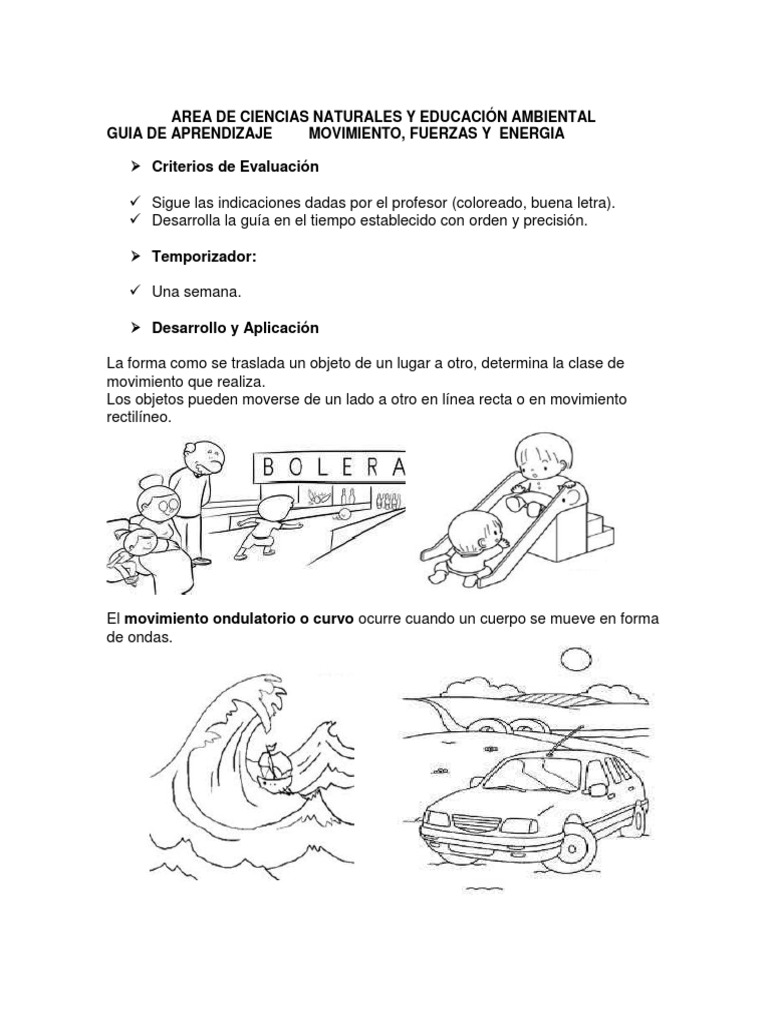 AREA DE CIENCIAS NATURALES Y EDUCACIÓN AMBIENTAL
GUIA DE APRENDIZAJE MOVIMIENTO, FUERZAS Y ENERGIA

➢ Criterios de Evaluación

✓ Sigue las indicaciones dadas por el profesor (coloreado, buena letra).
✓ Desarrolla la guía en el tiempo establecido con orden y precisión.

➢ Temporizador:

✓ Una semana.

➢ Desarrollo y Aplicación

La forma como se traslada un objeto de un lugar a otro, determina la clase de movimiento que realiza.
Los objetos pueden moverse de un lado a otro en línea recta o en movimiento rectilíneo.

BOLERA

El movimiento ondulatorio o curvo ocurre cuando un cuerpo se mueve en forma de ondas.