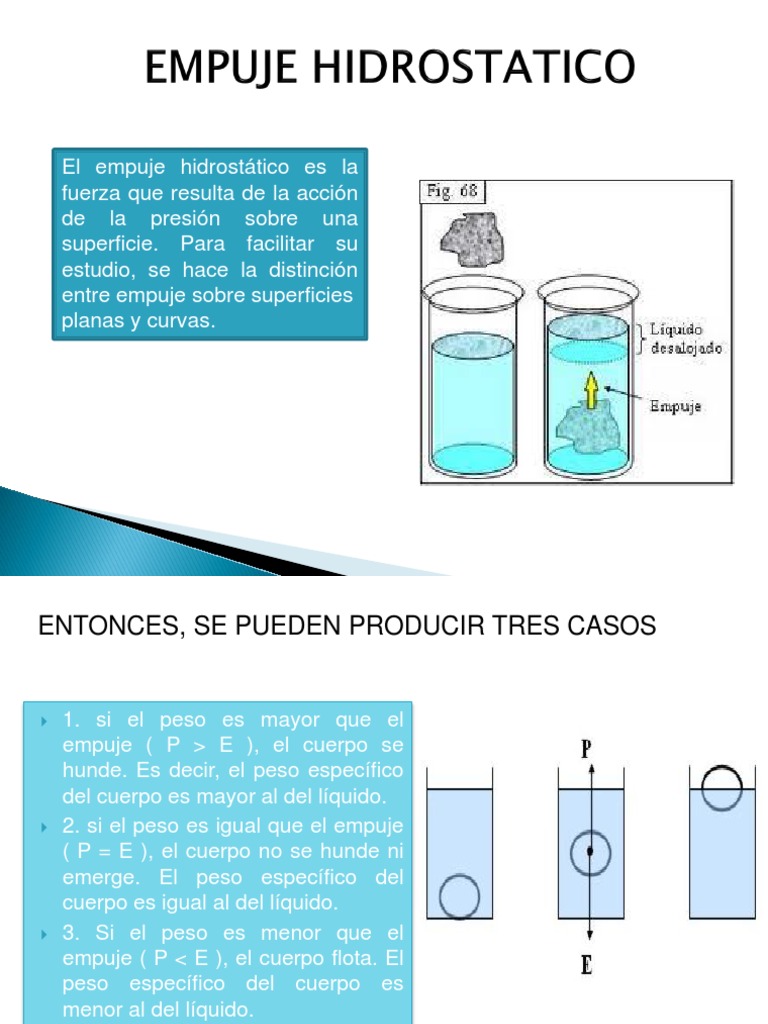 EMPUJE HIDROSTATICO

El empuje hidrostático es la fuerza que resulta de la acción de la presión sobre una superficie. Para facilitar su estudio, se hace la distinción entre empuje sobre superficies planas y curvas.

Fig. 68

Líquido desalojado

Empuje

ENTONCES, SE PUEDEN PRODUCIR TRES CASOS

1. si el peso es mayor que el empuje ( P > E ), el cuerpo se hunde. Es decir, el peso específico del cuerpo es mayor al del líquido.

2. si el peso es igual que el empuje ( P = E ), el cuerpo no se hunde ni emerge. El peso específico del cuerpo es igual al del líquido.

3. Si el peso es menor que el empuje ( P < E ), el cuerpo flota. El peso específico del cuerpo es menor al del líquido.

P

E