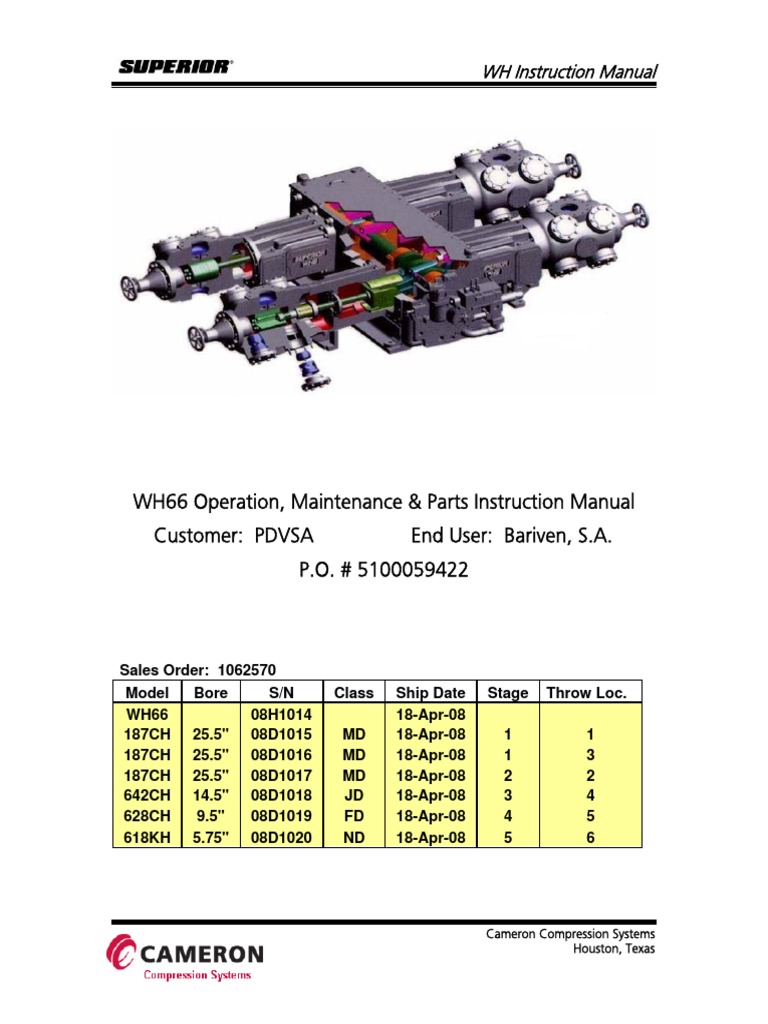 SUPERIOR®

WH Instruction Manual

WH66 Operation, Maintenance & Parts Instruction Manual

Customer: PDVSA End User: Bariven, S.A.

P.O. # 5100059422

Sales Order: 1062570

| Model | Bore | S/N | Class | Ship Date | Stage | Throw Loc. |
|---|---|---|---|---|---|---|
| WH66 | | 08H1014 | | 18-Apr-08 | | |
| 187CH | 25.5" | 08D1015 | MD | 18-Apr-08 | 1 | 1 |
| 187CH | 25.5" | 08D1016 | MD | 18-Apr-08 | 1 | 3 |
| 187CH | 25.5" | 08D1017 | MD | 18-Apr-08 | 2 | 2 |
| 642CH | 14.5" | 08D1018 | JD | 18-Apr-08 | 3 | 4 |
| 628CH | 9.5" | 08D1019 | FD | 18-Apr-08 | 4 | 5 |
| 618KH | 5.75" | 08D1020 | ND | 18-Apr-08 | 5 | 6 |

CAMERON
Compression Systems

Cameron Compression Systems
Houston, Texas