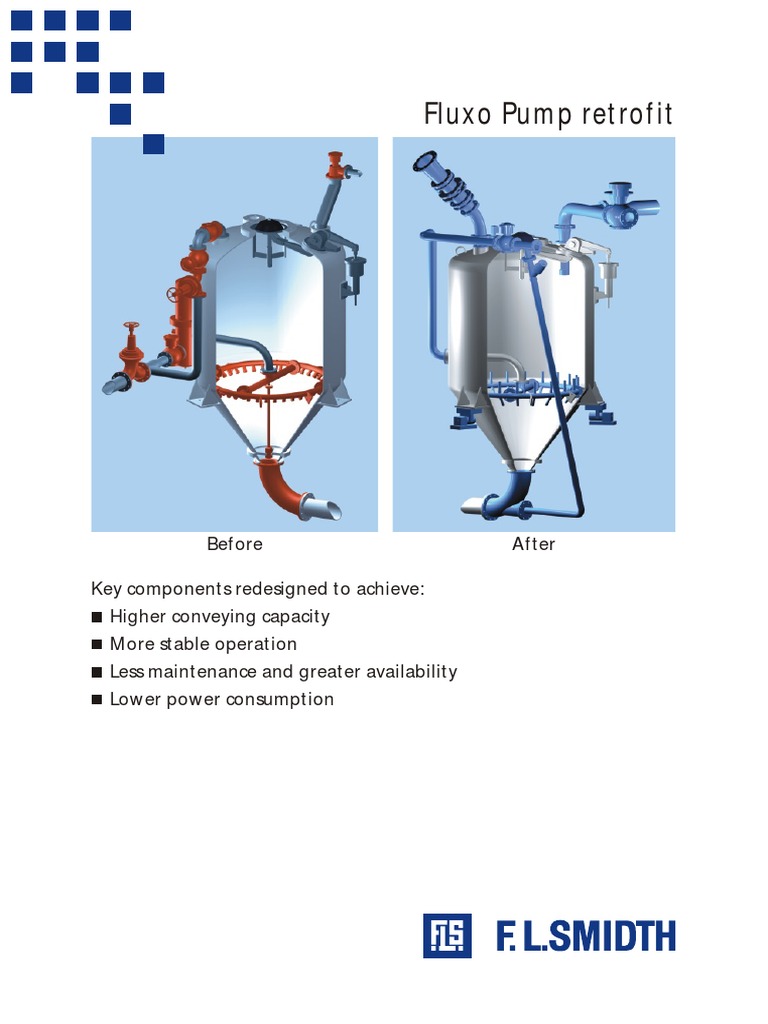 Fluxo Pump retrofit

Before

After

Key components redesigned to achieve:
■ Higher conveying capacity
■ More stable operation
■ Less maintenance and greater availability
■ Lower power consumption

FLS F.L.SMIDTH