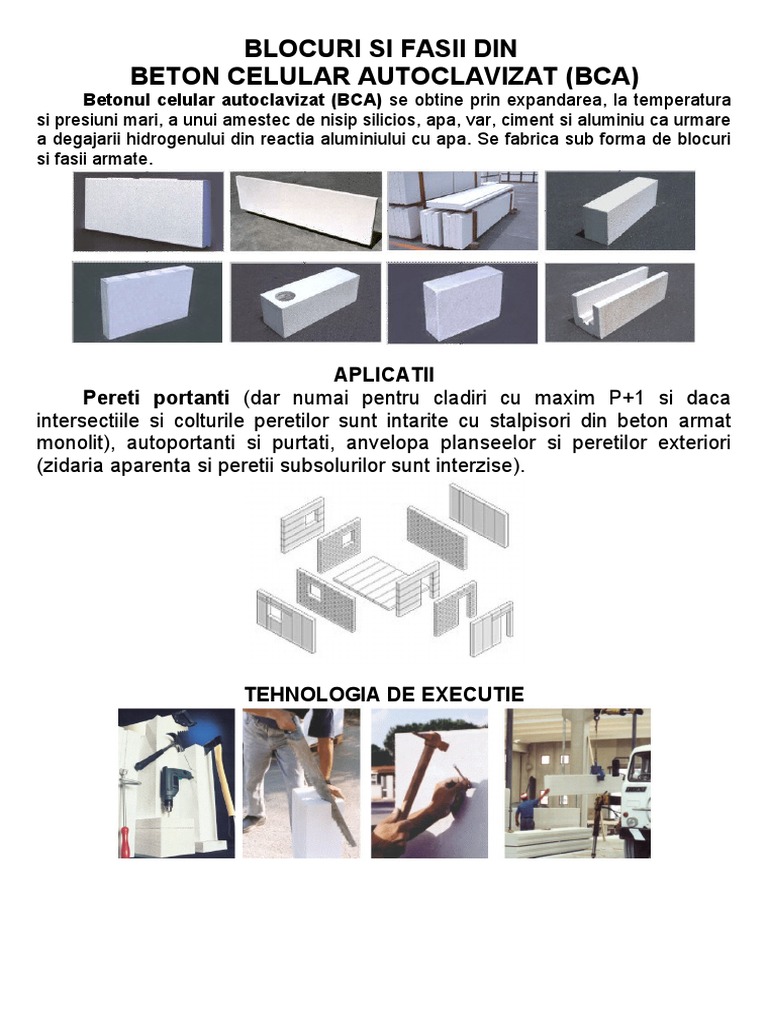 BLOCURI SI FASII DIN
BETON CELULAR AUTOCLAVIZAT (BCA)

Betonul celular autoclavizat (BCA) se obtine prin expandarea, la temperatura si presiuni mari, a unui amestec de nisip silicios, apa, var, ciment si aluminiu ca urmare a degajarii hidrogenului din reactia aluminiului cu apa. Se fabrica sub forma de blocuri si fasii armate.

APLICATII

Pereti portanti (dar numai pentru cladiri cu maxim P+1 si daca intersectiile si colturile peretilor sunt intarite cu stalpisori din beton armat monolit), autoportanti si purtati, anvelopa planseelor si peretilor exteriori (zidaria aparenta si peretii subsolurilor sunt interzise).

TEHNOLOGIA DE EXECUTIE