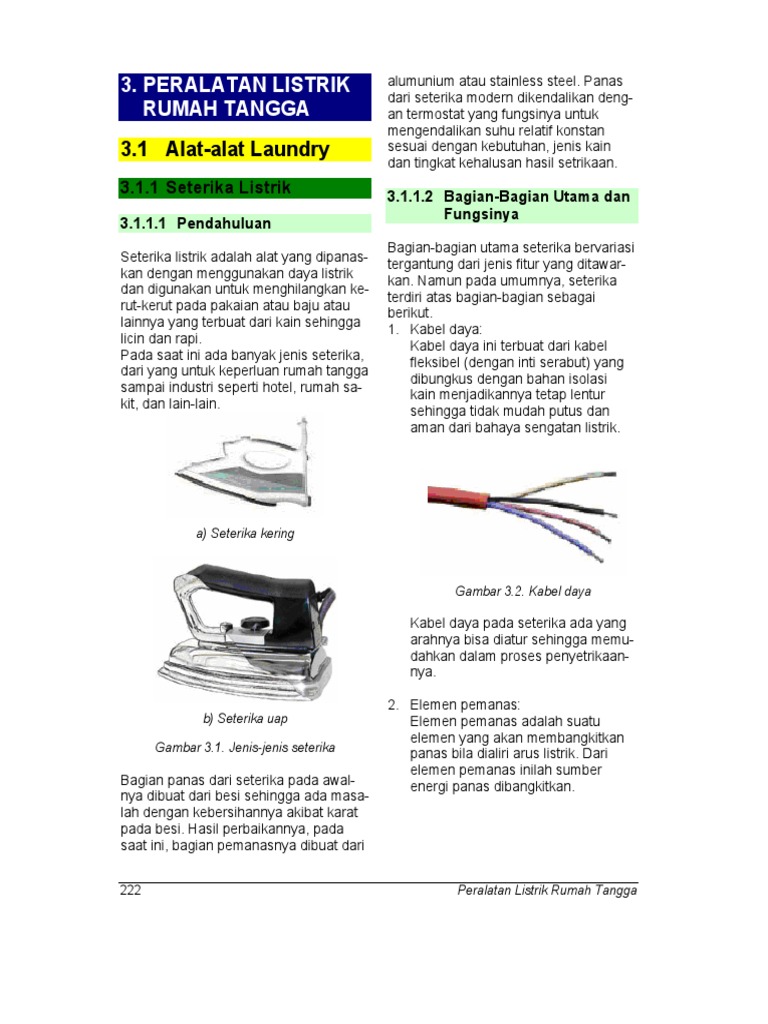 3. PERALATAN LISTRIK RUMAH TANGGA

3.1 Alat-alat Laundry

3.1.1 Seterika Listrik

3.1.1.1 Pendahuluan

Seterika listrik adalah alat yang dipanaskan dengan menggunakan daya listrik dan digunakan untuk menghilangkan kerut-kerut pada pakaian atau baju atau lainnya yang terbuat dari kain sehingga licin dan rapi.
Pada saat ini ada banyak jenis seterika, dari yang untuk keperluan rumah tangga sampai industri seperti hotel, rumah sakit, dan lain-lain.

a) Seterika kering

b) Seterika uap

Gambar 3.1. Jenis-jenis seterika

Bagian panas dari seterika pada awalnya dibuat dari besi sehingga ada masalah dengan kebersihannya akibat karat pada besi. Hasil perbaikannya, pada saat ini, bagian pemanasnya dibuat dari alumunium atau stainless steel. Panas dari seterika modern dikendalikan dengan termostat yang fungsinya untuk mengendalikan suhu relatif konstan sesuai dengan kebutuhan, jenis kain dan tingkat kehalusan hasil setrikaan.

3.1.1.2 Bagian-Bagian Utama dan Fungsinya

Bagian-bagian utama seterika bervariasi tergantung dari jenis fitur yang ditawarkan. Namun pada umumnya, seterika terdiri atas bagian-bagian sebagai berikut.
1. Kabel daya:
Kabel daya ini terbuat dari kabel fleksibel (dengan inti serabut) yang dibungkus dengan bahan isolasi kain menjadikannya tetap lentur sehingga tidak mudah putus dan aman dari bahaya sengatan listrik.

Gambar 3.2. Kabel daya

Kabel daya pada seterika ada yang arahnya bisa diatur sehingga memudahkan dalam proses penyetrikaannya.

2. Elemen pemanas:
Elemen pemanas adalah suatu elemen yang akan membangkitkan panas bila dialiri arus listrik. Dari elemen pemanas inilah sumber energi panas dibangkitkan.

222 Peralatan Listrik Rumah Tangga