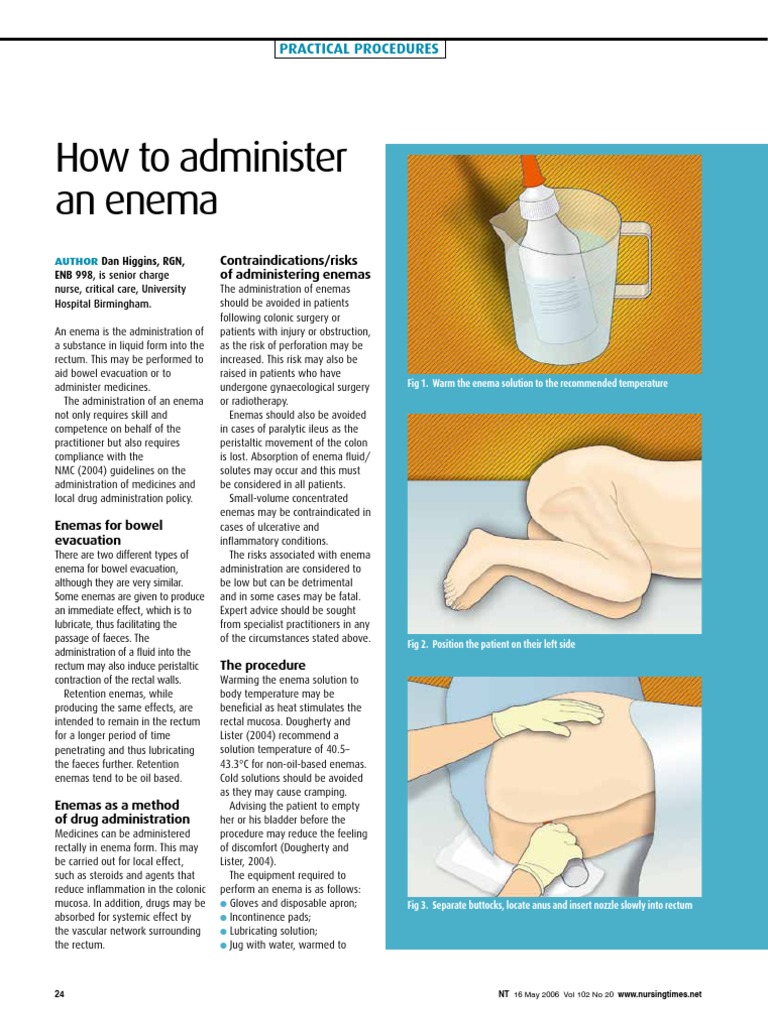 PRACTICAL PROCEDURES

How to administer an enema

AUTHOR Dan Higgins, RGN, ENB 998, is senior charge nurse, critical care, University Hospital Birmingham.

An enema is the administration of a substance in liquid form into the rectum. This may be performed to aid bowel evacuation or to administer medicines.

The administration of an enema not only requires skill and competence on behalf of the practitioner but also requires compliance with the NMC (2004) guidelines on the administration of medicines and local drug administration policy.

Enemas for bowel evacuation

There are two different types of enema for bowel evacuation, although they are very similar. Some enemas are given to produce an immediate effect, which is to lubricate, thus facilitating the passage of faeces. The administration of a fluid into the rectum may also induce peristaltic contraction of the rectal walls.

Retention enemas, while producing the same effects, are intended to remain in the rectum for a longer period of time penetrating and thus lubricating the faeces further. Retention enemas tend to be oil based.

Enemas as a method of drug administration

Medicines can be administered rectally in enema form. This may be carried out for local effect, such as steroids and agents that reduce inflammation in the colonic mucosa. In addition, drugs may be absorbed for systemic effect by the vascular network surrounding the rectum.

Contraindications/risks of administering enemas

The administration of enemas should be avoided in patients following colonic surgery or patients with injury or obstruction, as the risk of perforation may be increased. This risk may also be raised in patients who have undergone gynaecological surgery or radiotherapy.

Enemas should also be avoided in cases of paralytic ileus as the peristaltic movement of the colon is lost. Absorption of enema fluid/solutes may occur and this must be considered in all patients.

Small-volume concentrated enemas may be contraindicated in cases of ulcerative and inflammatory conditions.

The risks associated with enema administration are considered to be low but can be detrimental and in some cases may be fatal. Expert advice should be sought from specialist practitioners in any of the circumstances stated above.

The procedure

Warming the enema solution to body temperature may be beneficial as heat stimulates the rectal mucosa. Dougherty and Lister (2004) recommend a solution temperature of 40.5–43.3°C for non-oil-based enemas. Cold solutions should be avoided as they may cause cramping.

Advising the patient to empty her or his bladder before the procedure may reduce the feeling of discomfort (Dougherty and Lister, 2004).

The equipment required to perform an enema is as follows:
● Gloves and disposable apron;
● Incontinence pads;
● Lubricating solution;
● Jug with water, warmed to

Fig 1. Warm the enema solution to the recommended temperature

Fig 2. Position the patient on their left side

Fig 3. Separate buttocks, locate anus and insert nozzle slowly into rectum

24

NT 16 May 2006 Vol 102 No 20 www.nursingtimes.net