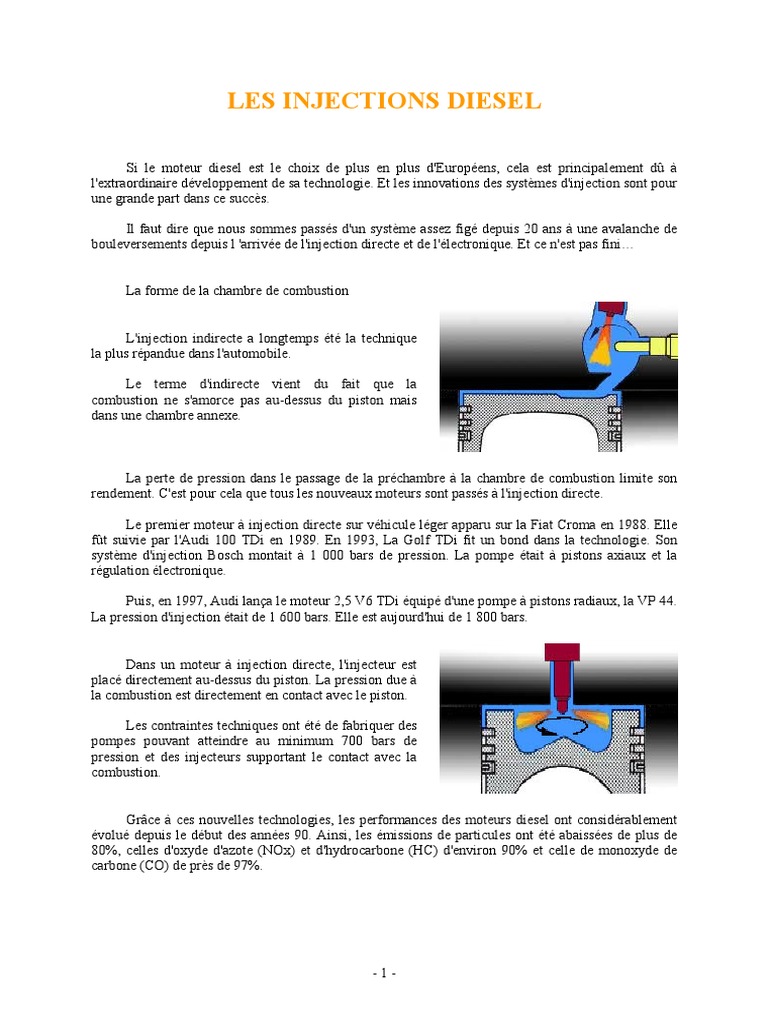 LES INJECTIONS DIESEL

Si le moteur diesel est le choix de plus en plus d'Européens, cela est principalement dû à l'extraordinaire développement de sa technologie. Et les innovations des systèmes d'injection sont pour une grande part dans ce succès.

Il faut dire que nous sommes passés d'un système assez figé depuis 20 ans à une avalanche de bouleversements depuis l 'arrivée de l'injection directe et de l'électronique. Et ce n'est pas fini…

La forme de la chambre de combustion

L'injection indirecte a longtemps été la technique la plus répandue dans l'automobile.

Le terme d'indirecte vient du fait que la combustion ne s'amorce pas au-dessus du piston mais dans une chambre annexe.

La perte de pression dans le passage de la préchambre à la chambre de combustion limite son rendement. C'est pour cela que tous les nouveaux moteurs sont passés à l'injection directe.

Le premier moteur à injection directe sur véhicule léger apparu sur la Fiat Croma en 1988. Elle fût suivie par l'Audi 100 TDi en 1989. En 1993, La Golf TDi fit un bond dans la technologie. Son système d'injection Bosch montait à 1 000 bars de pression. La pompe était à pistons axiaux et la régulation électronique.

Puis, en 1997, Audi lança le moteur 2,5 V6 TDi équipé d'une pompe à pistons radiaux, la VP 44. La pression d'injection était de 1 600 bars. Elle est aujourd'hui de 1 800 bars.

Dans un moteur à injection directe, l'injecteur est placé directement au-dessus du piston. La pression due à la combustion est directement en contact avec le piston.

Les contraintes techniques ont été de fabriquer des pompes pouvant atteindre au minimum 700 bars de pression et des injecteurs supportant le contact avec la combustion.

Grâce à ces nouvelles technologies, les performances des moteurs diesel ont considérablement évolué depuis le début des années 90. Ainsi, les émissions de particules ont été abaissées de plus de 80%, celles d'oxyde d'azote (NOx) et d'hydrocarbone (HC) d'environ 90% et celle de monoxyde de carbone (CO) de près de 97%.

- 1 -