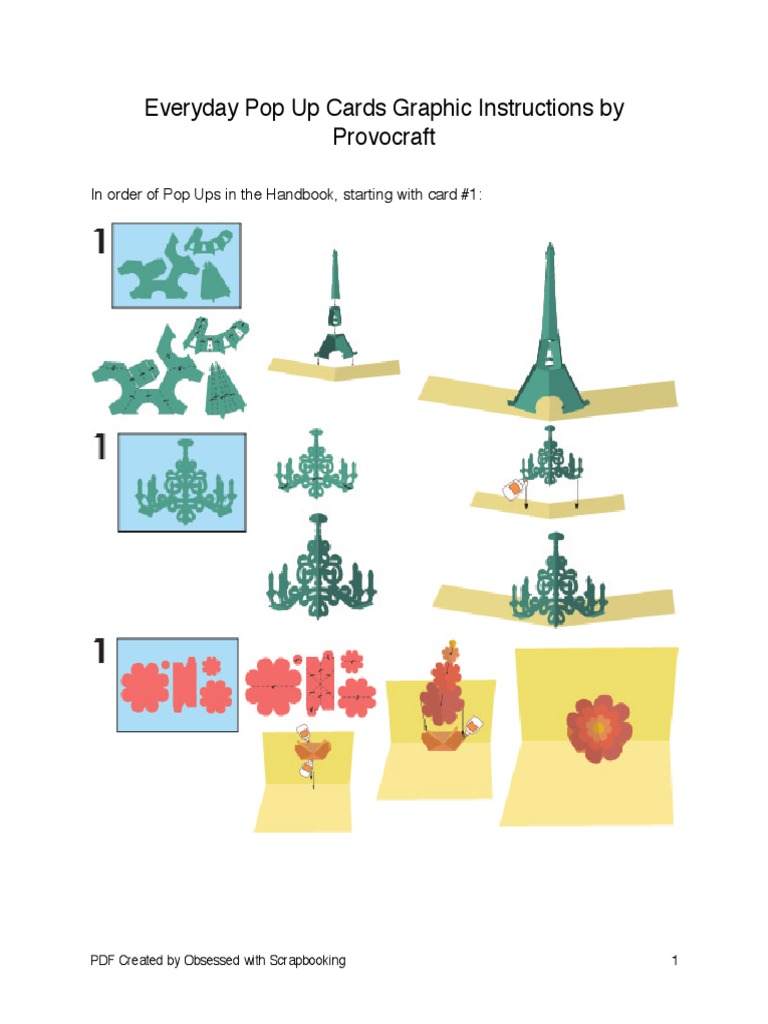 Everyday Pop Up Cards Graphic Instructions by Provocraft

In order of Pop Ups in the Handbook, starting with card #1:

1

1

1

PDF Created by Obsessed with Scrapbooking

1