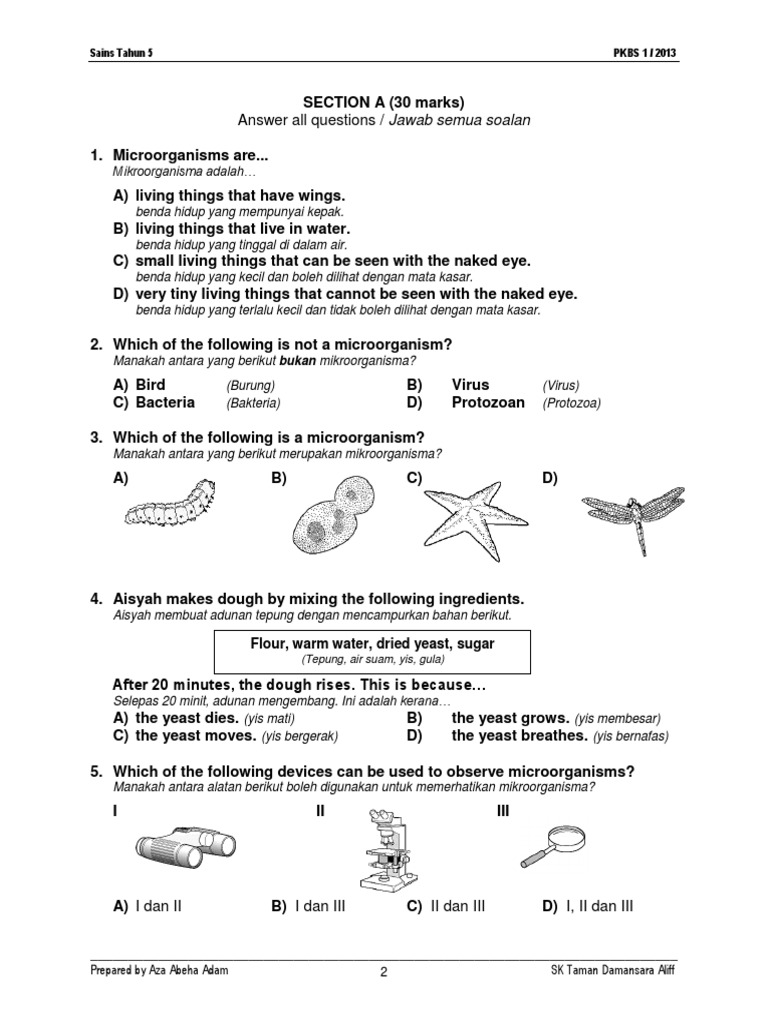 Sains Tahun 5

PKBS 1 / 2013

SECTION A (30 marks)
Answer all questions / Jawab semua soalan

1. Microorganisms are...
Mikroorganisma adalah…

A) living things that have wings.
benda hidup yang mempunyai kepak.
B) living things that live in water.
benda hidup yang tinggal di dalam air.
C) small living things that can be seen with the naked eye.
benda hidup yang kecil dan boleh dilihat dengan mata kasar.
D) very tiny living things that cannot be seen with the naked eye.
benda hidup yang terlalu kecil dan tidak boleh dilihat dengan mata kasar.

2. Which of the following is not a microorganism?
Manakah antara yang berikut bukan mikroorganisma?

A) Bird (Burung)
B) Virus (Virus)
C) Bacteria (Bakteria)
D) Protozoan (Protozoa)

3. Which of the following is a microorganism?
Manakah antara yang berikut merupakan mikroorganisma?

A)
B)
C)
D)

4. Aisyah makes dough by mixing the following ingredients.
Aisyah membuat adunan tepung dengan mencampurkan bahan berikut.

Flour, warm water, dried yeast, sugar
(Tepung, air suam, yis, gula)

After 20 minutes, the dough rises. This is because…
Selepas 20 minit, adunan mengembang. Ini adalah kerana…
A) the yeast dies. (yis mati)
B) the yeast grows. (yis membesar)
C) the yeast moves. (yis bergerak)
D) the yeast breathes. (yis bernafas)

5. Which of the following devices can be used to observe microorganisms?
Manakah antara alatan berikut boleh digunakan untuk memerhatikan mikroorganisma?

I
II
III

A) I dan II
B) I dan III
C) II dan III
D) I, II dan III

Prepared by Aza Abeha Adam
2
SK Taman Damansara Aliff