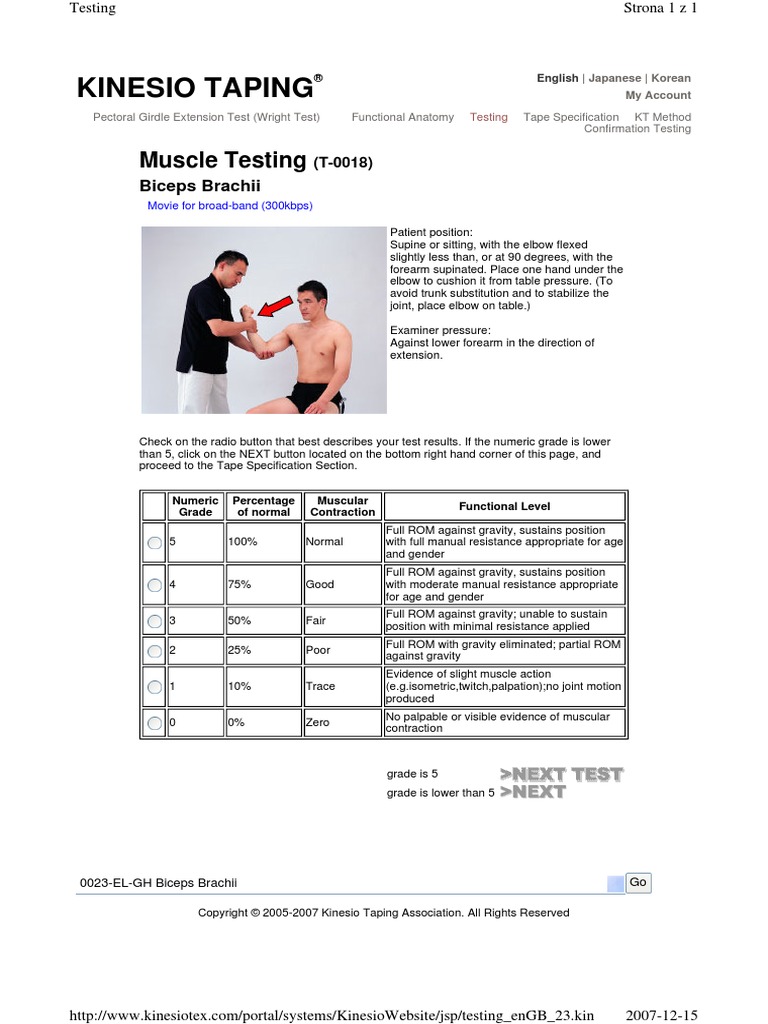 Testing

Strona 1 z 1

KINESIO TAPING®

English | Japanese | Korean
My Account

Pectoral Girdle Extension Test (Wright Test) Functional Anatomy Testing Tape Specification KT Method Confirmation Testing

Muscle Testing (T-0018)

Biceps Brachii

Movie for broad-band (300kbps)

Patient position:
Supine or sitting, with the elbow flexed slightly less than, or at 90 degrees, with the forearm supinated. Place one hand under the elbow to cushion it from table pressure. (To avoid trunk substitution and to stabilize the joint, place elbow on table.)

Examiner pressure:
Against lower forearm in the direction of extension.

Check on the radio button that best describes your test results. If the numeric grade is lower than 5, click on the NEXT button located on the bottom right hand corner of this page, and proceed to the Tape Specification Section.

| | Numeric Grade | Percentage of normal | Muscular Contraction | Functional Level |
|---|---|---|---|---|
| | 5 | 100% | Normal | Full ROM against gravity, sustains position with full manual resistance appropriate for age and gender |
| | 4 | 75% | Good | Full ROM against gravity, sustains position with moderate manual resistance appropriate for age and gender |
| | 3 | 50% | Fair | Full ROM against gravity; unable to sustain position with minimal resistance applied |
| | 2 | 25% | Poor | Full ROM with gravity eliminated; partial ROM against gravity |
| | 1 | 10% | Trace | Evidence of slight muscle action (e.g.isometric,twitch,palpation);no joint motion produced |
| | 0 | 0% | Zero | No palpable or visible evidence of muscular contraction |

grade is 5 >NEXT TEST
grade is lower than 5 >NEXT

0023-EL-GH Biceps Brachii Go

Copyright © 2005-2007 Kinesio Taping Association. All Rights Reserved

http://www.kinesiotex.com/portal/systems/KinesioWebsite/jsp/testing_enGB_23.kin 2007-12-15