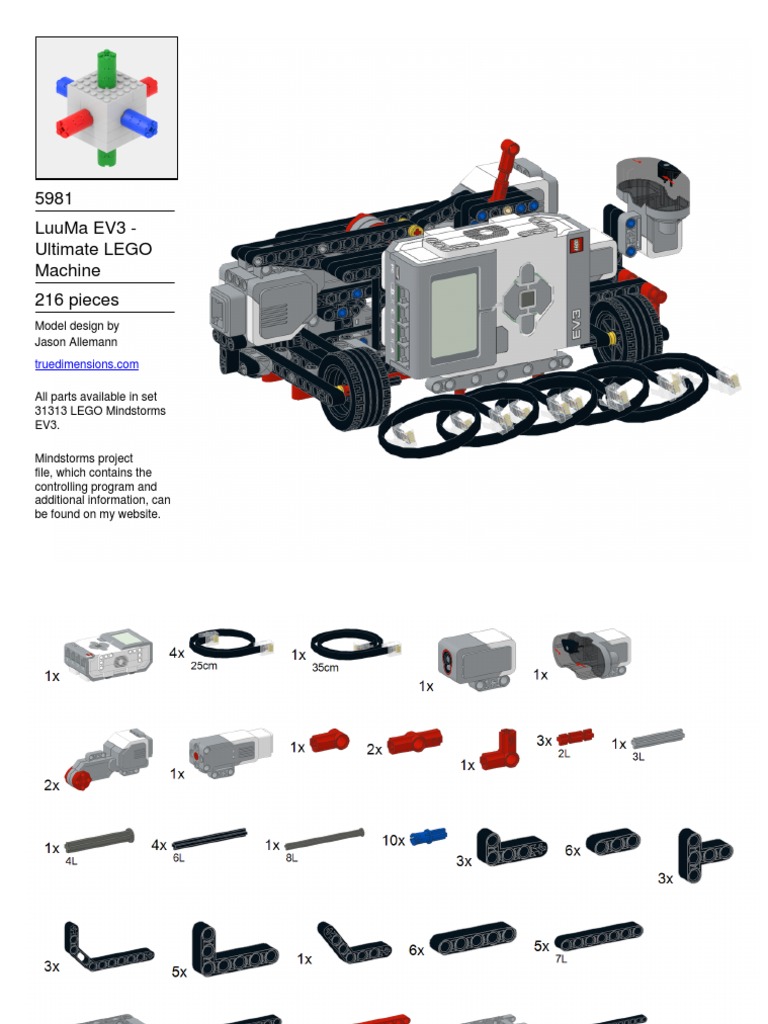 5981

LuuMa EV3 - Ultimate LEGO Machine

216 pieces

Model design by Jason Allemann

truedimensions.com

All parts available in set 31313 LEGO Mindstorms EV3.

Mindstorms project file, which contains the controlling program and additional information, can be found on my website.

EV3

1x

4x 25cm

1x 35cm

1x

1x

2x

1x

1x

2x

1x

3x 2L

1x 3L

1x 4L

4x 6L

1x 8L

10x

3x

6x

3x

3x

5x

1x

6x

5x 7L