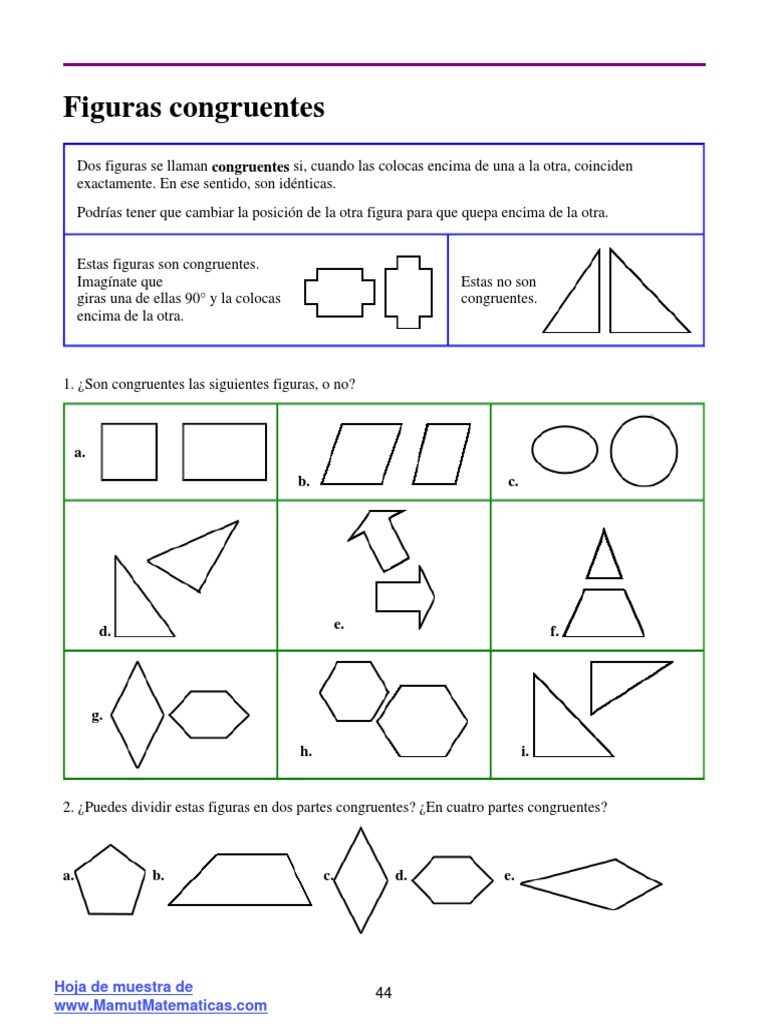 Figuras congruentes

Dos figuras se llaman **congruentes** si, cuando las colocas encima de una a la otra, coinciden exactamente. En ese sentido, son idénticas.

Podrías tener que cambiar la posición de la otra figura para que quepa encima de la otra.

Estas figuras son congruentes. Imagínate que giras una de ellas 90° y la colocas encima de la otra.

Estas no son congruentes.

1. ¿Son congruentes las siguientes figuras, o no?

a.

b.

c.

d.

e.

f.

g.

h.

i.

2. ¿Puedes dividir estas figuras en dos partes congruentes? ¿En cuatro partes congruentes?

a.

b.

c.

d.

e.

Hoja de muestra de www.MamutMatematicas.com

44