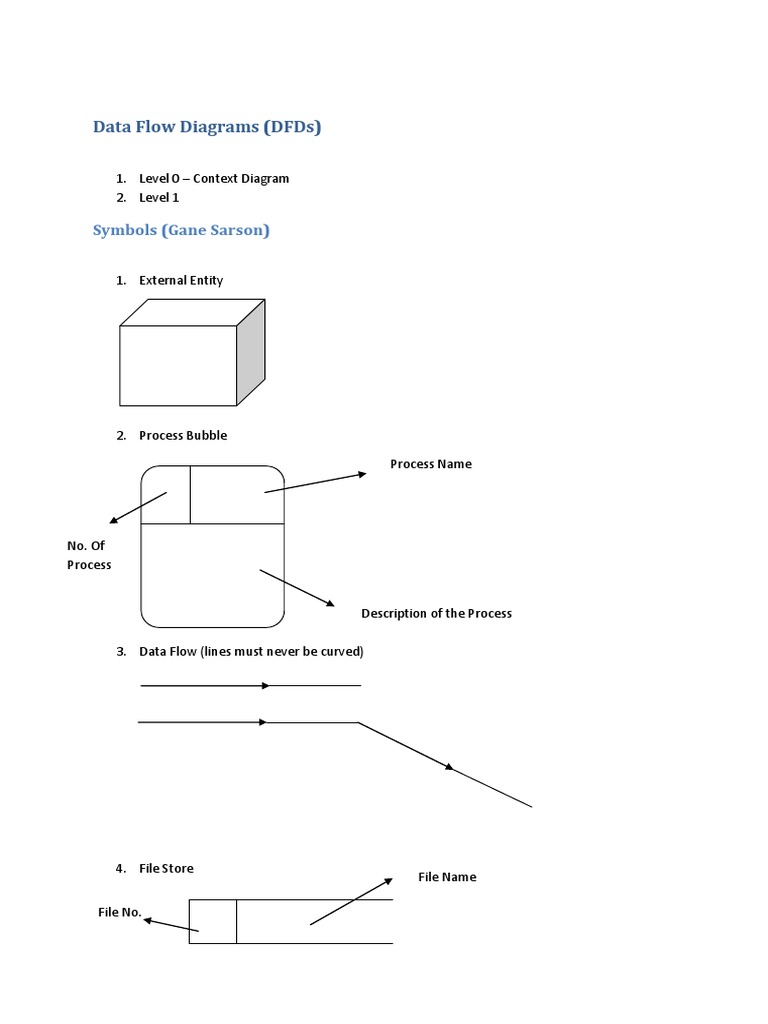 Data Flow Diagrams (DFDs)

1. Level 0 – Context Diagram
2. Level 1

Symbols (Gane Sarson)

1. External Entity

2. Process Bubble

Process Name

No. Of Process

Description of the Process

3. Data Flow (lines must never be curved)

4. File Store

File Name

File No.