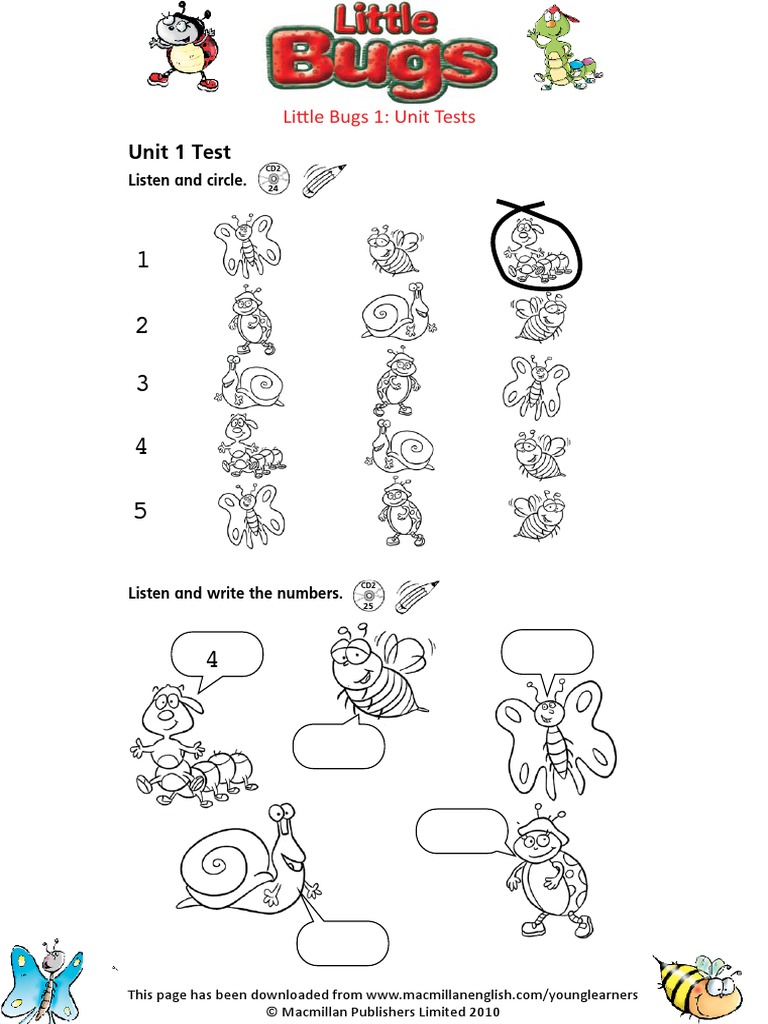 Little Bugs

Little Bugs 1: Unit Tests

Unit 1 Test

Listen and circle. CD2 24

1

2

3

4

5

Listen and write the numbers. CD2 25

4

This page has been downloaded from www.macmillanenglish.com/younglearners
© Macmillan Publishers Limited 2010