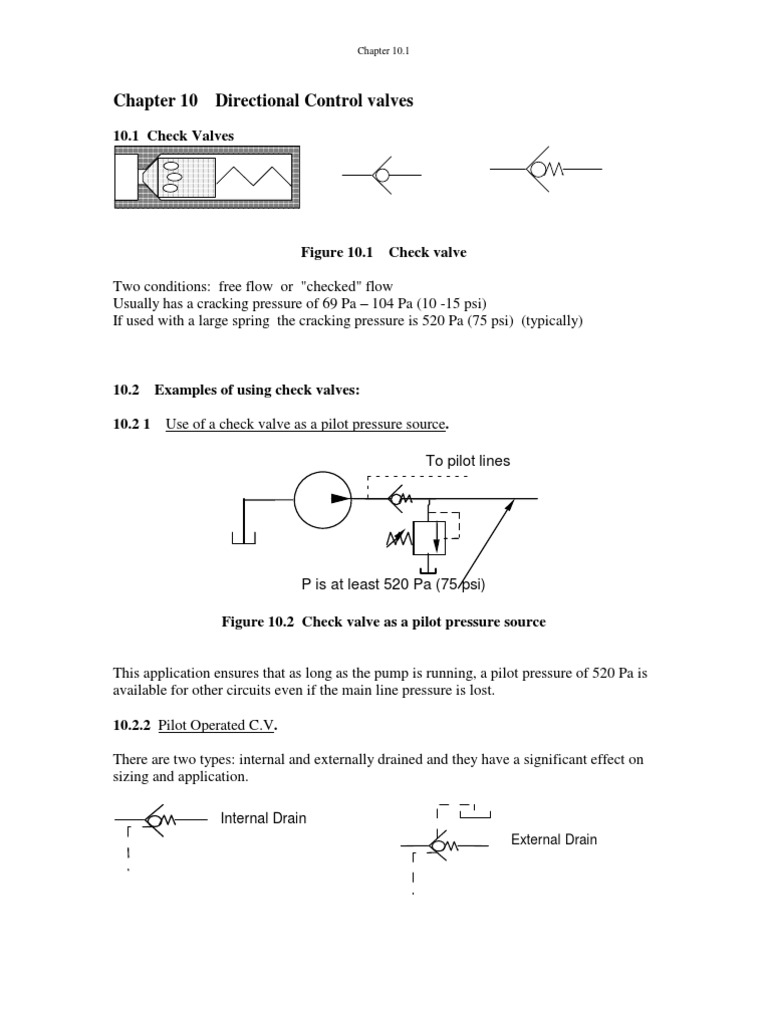 Chapter 10.1

Chapter 10 Directional Control valves

10.1 Check Valves

Figure 10.1 Check valve

Two conditions: free flow or "checked" flow
Usually has a cracking pressure of 69 Pa – 104 Pa (10 -15 psi)
If used with a large spring the cracking pressure is 520 Pa (75 psi) (typically)

10.2 Examples of using check valves:

10.2 1 Use of a check valve as a pilot pressure source.

To pilot lines

P is at least 520 Pa (75 psi)

Figure 10.2 Check valve as a pilot pressure source

This application ensures that as long as the pump is running, a pilot pressure of 520 Pa is available for other circuits even if the main line pressure is lost.

10.2.2 Pilot Operated C.V.

There are two types: internal and externally drained and they have a significant effect on sizing and application.

Internal Drain

External Drain