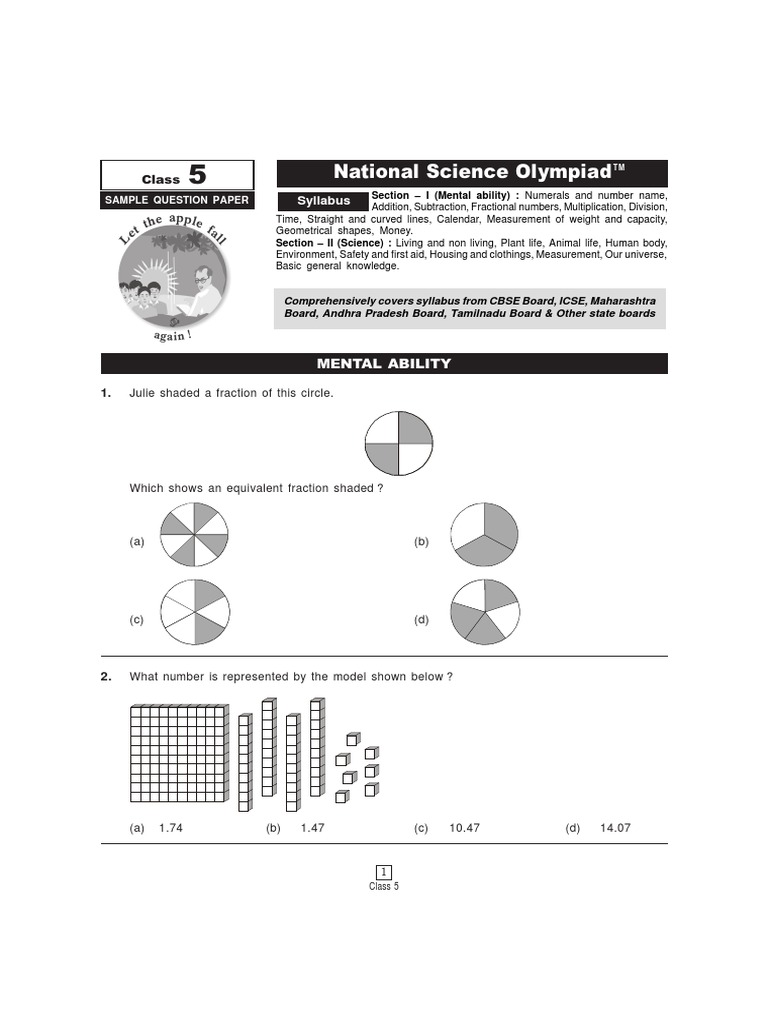 Class 5

SAMPLE QUESTION PAPER

Let the apple fall again !

National Science Olympiad™

Syllabus

Section – I (Mental ability) : Numerals and number name, Addition, Subtraction, Fractional numbers, Multiplication, Division, Time, Straight and curved lines, Calendar, Measurement of weight and capacity, Geometrical shapes, Money.

Section – II (Science) : Living and non living, Plant life, Animal life, Human body, Environment, Safety and first aid, Housing and clothings, Measurement, Our universe, Basic general knowledge.

Comprehensively covers syllabus from CBSE Board, ICSE, Maharashtra Board, Andhra Pradesh Board, Tamilnadu Board & Other state boards

MENTAL ABILITY

1. Julie shaded a fraction of this circle.

Which shows an equivalent fraction shaded ?

(a)

(b)

(c)

(d)

2. What number is represented by the model shown below ?

(a) 1.74 (b) 1.47 (c) 10.47 (d) 14.07

1
Class 5