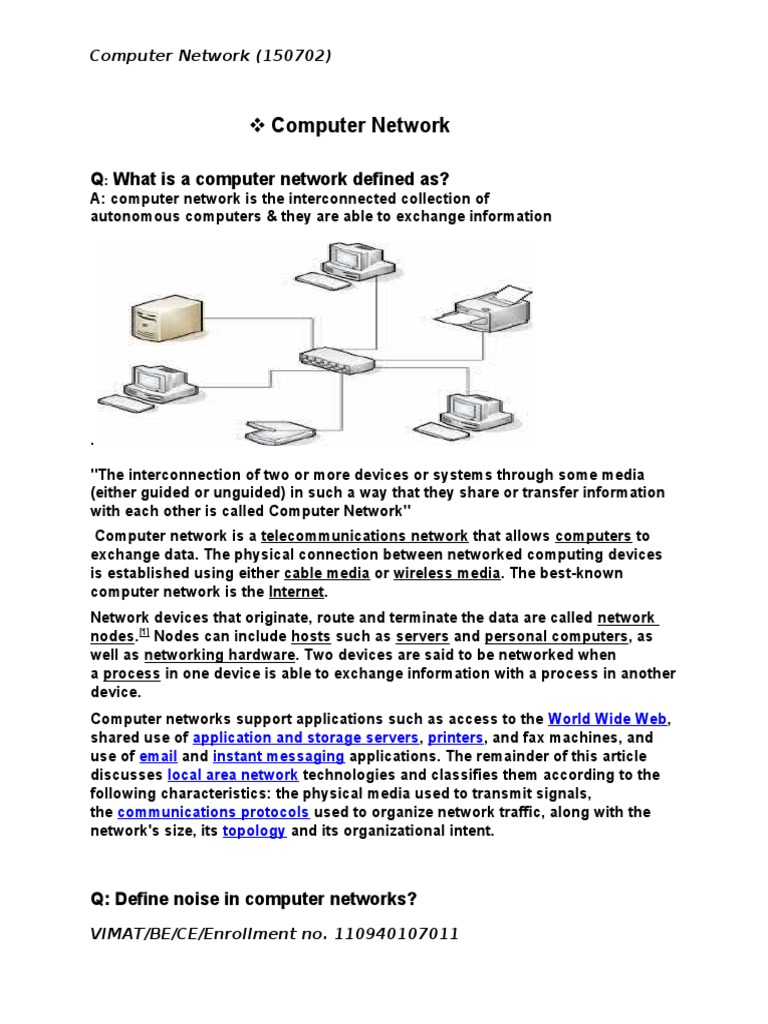 Computer Network (150702)

❖ Computer Network

Q: What is a computer network defined as?
A: computer network is the interconnected collection of autonomous computers & they are able to exchange information

.

"The interconnection of two or more devices or systems through some media (either guided or unguided) in such a way that they share or transfer information with each other is called Computer Network"

Computer network is a telecommunications network that allows computers to exchange data. The physical connection between networked computing devices is established using either cable media or wireless media. The best-known computer network is the Internet.

Network devices that originate, route and terminate the data are called network nodes.[1] Nodes can include hosts such as servers and personal computers, as well as networking hardware. Two devices are said to be networked when a process in one device is able to exchange information with a process in another device.

Computer networks support applications such as access to the World Wide Web, shared use of application and storage servers, printers, and fax machines, and use of email and instant messaging applications. The remainder of this article discusses local area network technologies and classifies them according to the following characteristics: the physical media used to transmit signals, the communications protocols used to organize network traffic, along with the network's size, its topology and its organizational intent.

Q: Define noise in computer networks?

VIMAT/BE/CE/Enrollment no. 110940107011