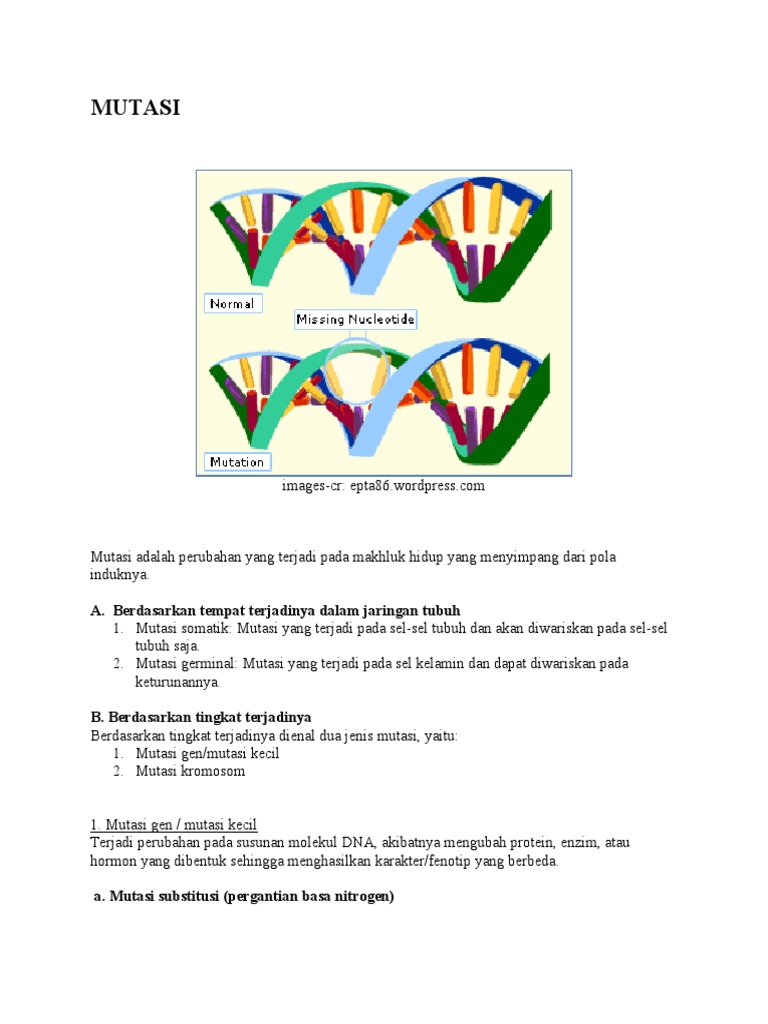 MUTASI

Normal

Missing Nucleotide

Mutation

images-cr: epta86.wordpress.com

Mutasi adalah perubahan yang terjadi pada makhluk hidup yang menyimpang dari pola induknya.

A. Berdasarkan tempat terjadinya dalam jaringan tubuh
1. Mutasi somatik: Mutasi yang terjadi pada sel-sel tubuh dan akan diwariskan pada sel-sel tubuh saja.
2. Mutasi germinal: Mutasi yang terjadi pada sel kelamin dan dapat diwariskan pada keturunannya.

B. Berdasarkan tingkat terjadinya
Berdasarkan tingkat terjadinya dienal dua jenis mutasi, yaitu:
1. Mutasi gen/mutasi kecil
2. Mutasi kromosom

1. Mutasi gen / mutasi kecil
Terjadi perubahan pada susunan molekul DNA, akibatnya mengubah protein, enzim, atau hormon yang dibentuk sehingga menghasilkan karakter/fenotip yang berbeda.

a. Mutasi substitusi (pergantian basa nitrogen)