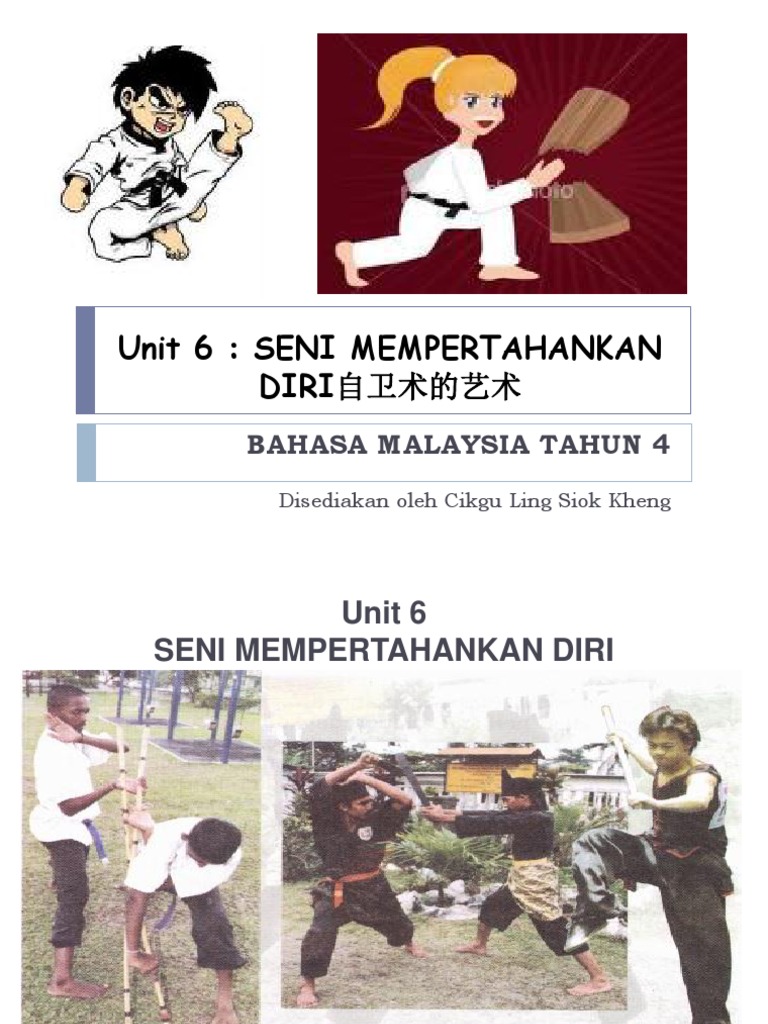 Unit 6 : SENI MEMPERTAHANKAN DIRI自卫术的艺术

BAHASA MALAYSIA TAHUN 4

Disediakan oleh Cikgu Ling Siok Kheng

Unit 6
SENI MEMPERTAHANKAN DIRI