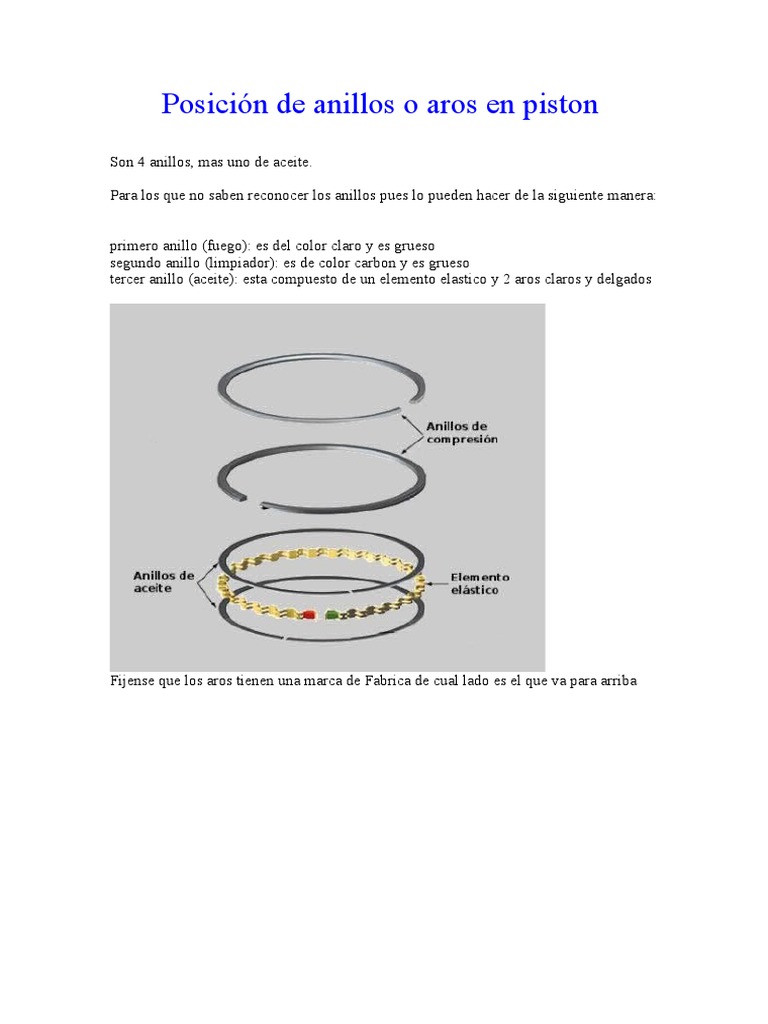 Posición de anillos o aros en piston

Son 4 anillos, mas uno de aceite.

Para los que no saben reconocer los anillos pues lo pueden hacer de la siguiente manera:

primero anillo (fuego): es del color claro y es grueso
segundo anillo (limpiador): es de color carbon y es grueso
tercer anillo (aceite): esta compuesto de un elemento elastico y 2 aros claros y delgados

Anillos de compresión

Anillos de aceite

Elemento elástico

Fijense que los aros tienen una marca de Fabrica de cual lado es el que va para arriba