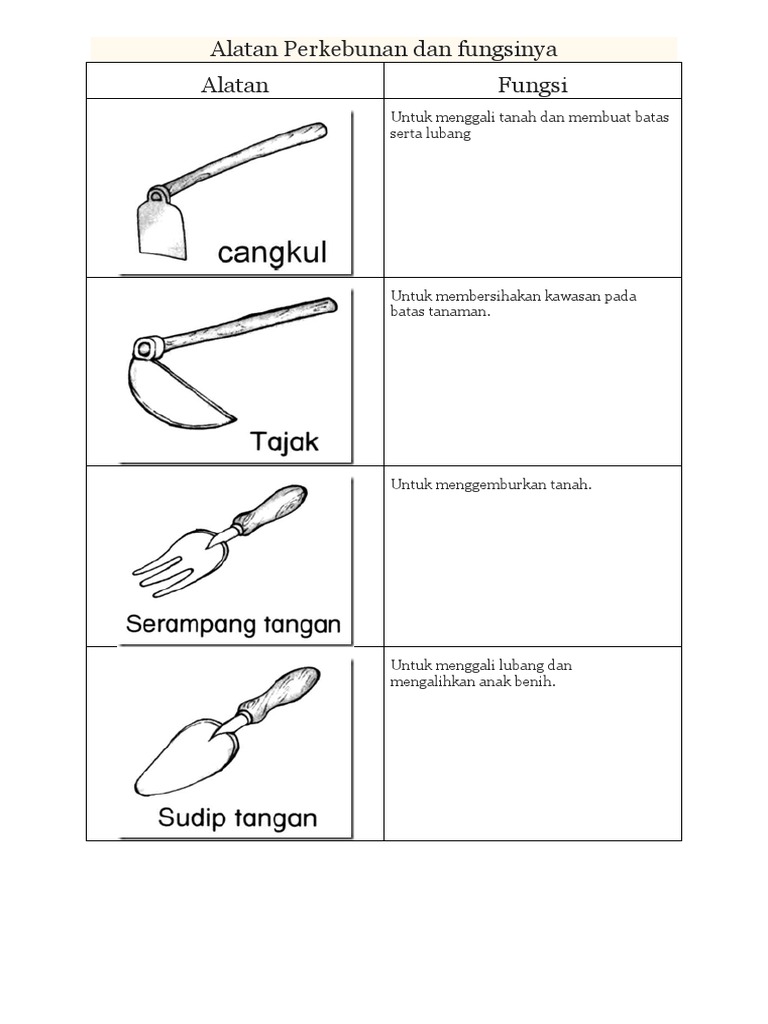 Alatan Perkebunan dan fungsinya

| Alatan | Fungsi |
|---|---|
| cangkul | Untuk menggali tanah dan membuat batas serta lubang |
| Tajak | Untuk membersihakan kawasan pada batas tanaman. |
| Serampang tangan | Untuk menggemburkan tanah. |
| Sudip tangan | Untuk menggali lubang dan mengalihkan anak benih. |