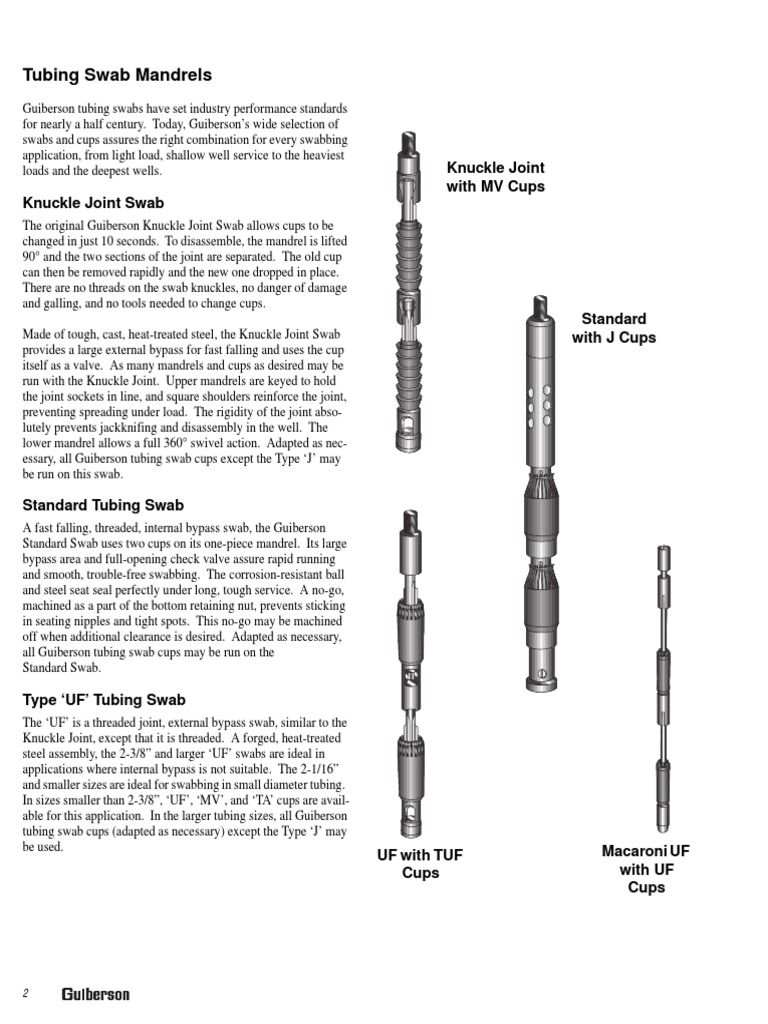 Tubing Swab Mandrels

Guiberson tubing swabs have set industry performance standards for nearly a half century. Today, Guiberson's wide selection of swabs and cups assures the right combination for every swabbing application, from light load, shallow well service to the heaviest loads and the deepest wells.

Knuckle Joint Swab

The original Guiberson Knuckle Joint Swab allows cups to be changed in just 10 seconds. To disassemble, the mandrel is lifted 90° and the two sections of the joint are separated. The old cup can then be removed rapidly and the new one dropped in place. There are no threads on the swab knuckles, no danger of damage and galling, and no tools needed to change cups.

Made of tough, cast, heat-treated steel, the Knuckle Joint Swab provides a large external bypass for fast falling and uses the cup itself as a valve. As many mandrels and cups as desired may be run with the Knuckle Joint. Upper mandrels are keyed to hold the joint sockets in line, and square shoulders reinforce the joint, preventing spreading under load. The rigidity of the joint absolutely prevents jackknifing and disassembly in the well. The lower mandrel allows a full 360° swivel action. Adapted as necessary, all Guiberson tubing swab cups except the Type 'J' may be run on this swab.

Standard Tubing Swab

A fast falling, threaded, internal bypass swab, the Guiberson Standard Swab uses two cups on its one-piece mandrel. Its large bypass area and full-opening check valve assure rapid running and smooth, trouble-free swabbing. The corrosion-resistant ball and steel seat seal perfectly under long, tough service. A no-go, machined as a part of the bottom retaining nut, prevents sticking in seating nipples and tight spots. This no-go may be machined off when additional clearance is desired. Adapted as necessary, all Guiberson tubing swab cups may be run on the Standard Swab.

Type 'UF' Tubing Swab

The 'UF' is a threaded joint, external bypass swab, similar to the Knuckle Joint, except that it is threaded. A forged, heat-treated steel assembly, the 2-3/8" and larger 'UF' swabs are ideal in applications where internal bypass is not suitable. The 2-1/16" and smaller sizes are ideal for swabbing in small diameter tubing. In sizes smaller than 2-3/8", 'UF', 'MV', and 'TA' cups are available for this application. In the larger tubing sizes, all Guiberson tubing swab cups (adapted as necessary) except the Type 'J' may be used.

Knuckle Joint with MV Cups

Standard with J Cups

UF with TUF Cups

Macaroni UF with UF Cups

2 Guiberson