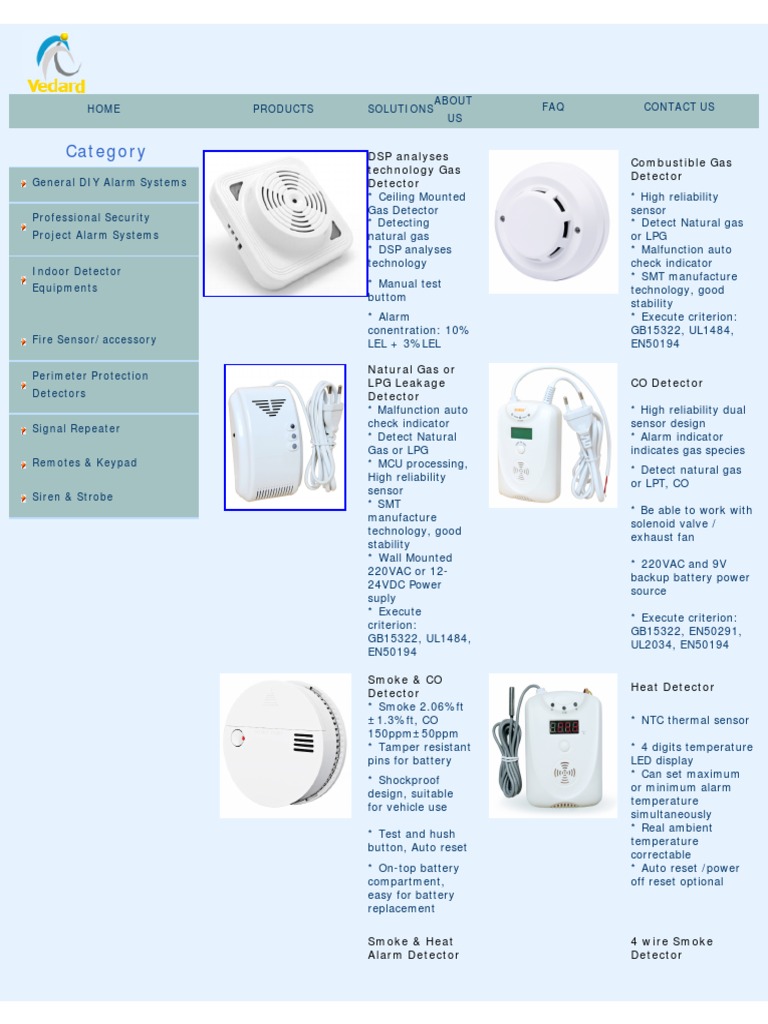 Vedard

HOME PRODUCTS SOLUTIONS ABOUT US FAQ CONTACT US

Category

General DIY Alarm Systems

Professional Security Project Alarm Systems

Indoor Detector Equipments

Fire Sensor/ accessory

Perimeter Protection Detectors

Signal Repeater

Remotes & Keypad

Siren & Strobe

DSP analyses technology Gas Detector
* Ceiling Mounted Gas Detector
* Detecting natural gas
* DSP analyses technology
* Manual test buttom
* Alarm conentration: 10% LEL + 3%LEL

Combustible Gas Detector
* High reliability sensor
* Detect Natural gas or LPG
* Malfunction auto check indicator
* SMT manufacture technology, good stability
* Execute criterion: GB15322, UL1484, EN50194

Natural Gas or LPG Leakage Detector
* Malfunction auto check indicator
* Detect Natural Gas or LPG
* MCU processing, High reliability sensor
* SMT manufacture technology, good stability
* Wall Mounted 220VAC or 12-24VDC Power suply
* Execute criterion: GB15322, UL1484, EN50194

CO Detector
* High reliability dual sensor design
* Alarm indicator indicates gas species
* Detect natural gas or LPT, CO
* Be able to work with solenoid valve / exhaust fan
* 220VAC and 9V backup battery power source
* Execute criterion: GB15322, EN50291, UL2034, EN50194

Smoke & CO Detector
* Smoke 2.06%ft ±1.3%ft, CO 150ppm±50ppm
* Tamper resistant pins for battery
* Shockproof design, suitable for vehicle use
* Test and hush button, Auto reset
* On-top battery compartment, easy for battery replacement

Heat Detector
* NTC thermal sensor
* 4 digits temperature LED display
* Can set maximum or minimum alarm temperature simultaneously
* Real ambient temperature correctable
* Auto reset /power off reset optional

Smoke & Heat Alarm Detector

4 wire Smoke Detector