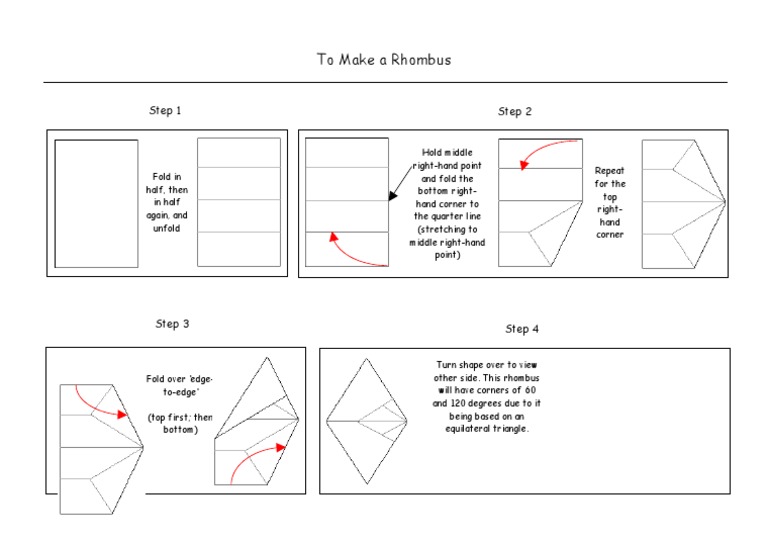 To Make a Rhombus

Step 1

Fold in half, then in half again, and unfold

Step 2

Hold middle right-hand point and fold the bottom right-hand corner to the quarter line (stretching to middle right-hand point)

Repeat for the top right-hand corner

Step 3

Fold over 'edge-to-edge'

(top first; then bottom)

Step 4

Turn shape over to view other side. This rhombus will have corners of 60 and 120 degrees due to it being based on an equilateral triangle.