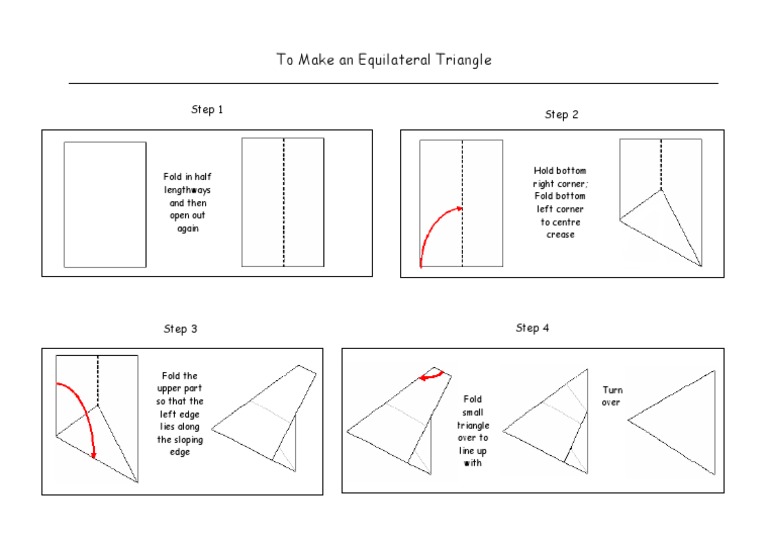 To Make an Equilateral Triangle

Step 1

Fold in half lengthways and then open out again

Step 2

Hold bottom right corner; Fold bottom left corner to centre crease

Step 3

Fold the upper part so that the left edge lies along the sloping edge

Step 4

Fold small triangle over to line up with

Turn over