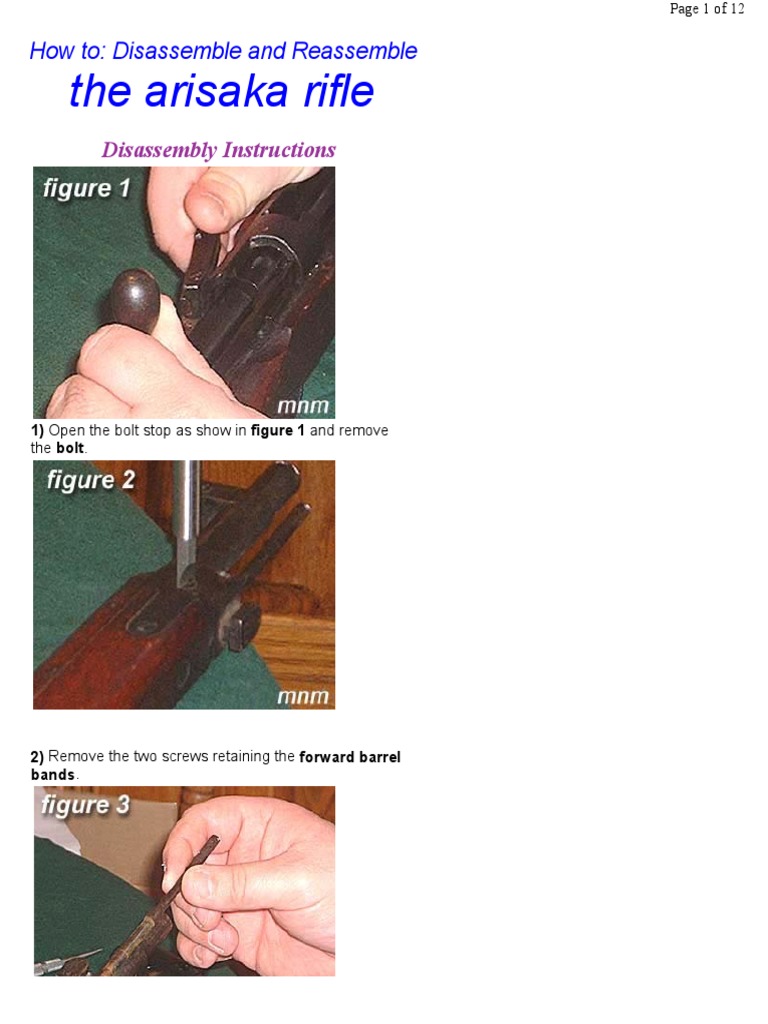 Page 1 of 12

How to: Disassemble and Reassemble

the arisaka rifle

Disassembly Instructions

figure 1

mnm

1) Open the bolt stop as show in figure 1 and remove the bolt.

figure 2

mnm

2) Remove the two screws retaining the forward barrel bands.

figure 3