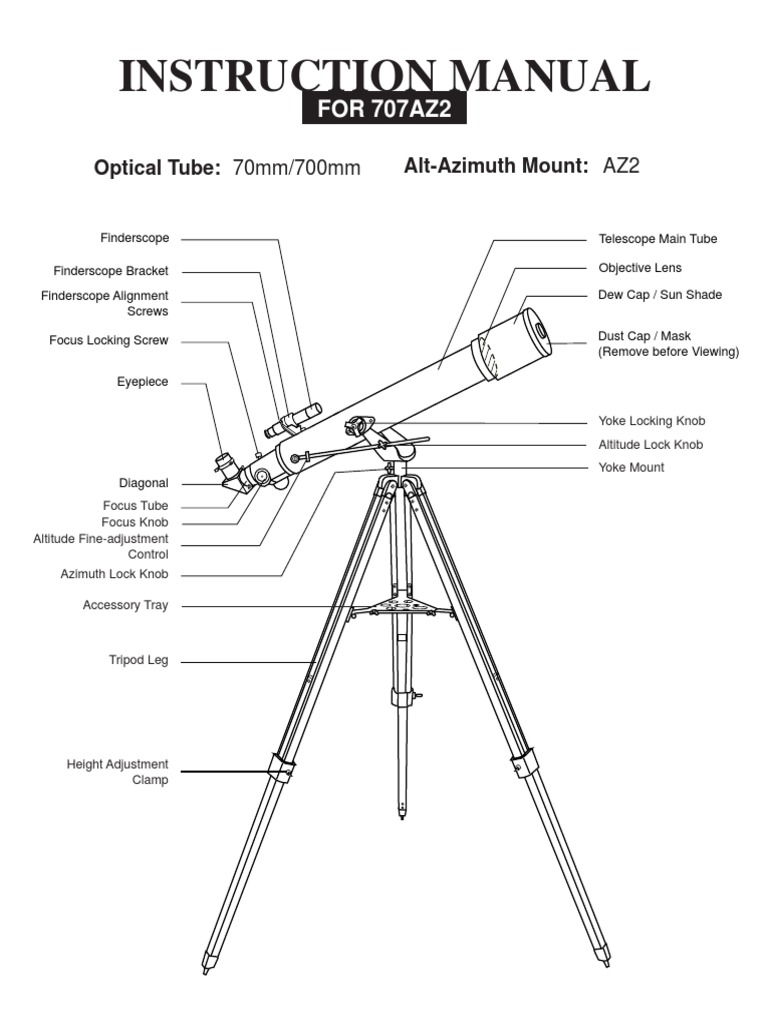 INSTRUCTION MANUAL
FOR 707AZ2

Optical Tube: 70mm/700mm
Alt-Azimuth Mount: AZ2

Finderscope
Finderscope Bracket
Finderscope Alignment Screws
Focus Locking Screw
Eyepiece
Diagonal
Focus Tube
Focus Knob
Altitude Fine-adjustment Control
Azimuth Lock Knob
Accessory Tray
Tripod Leg
Height Adjustment Clamp

Telescope Main Tube
Objective Lens
Dew Cap / Sun Shade
Dust Cap / Mask (Remove before Viewing)
Yoke Locking Knob
Altitude Lock Knob
Yoke Mount