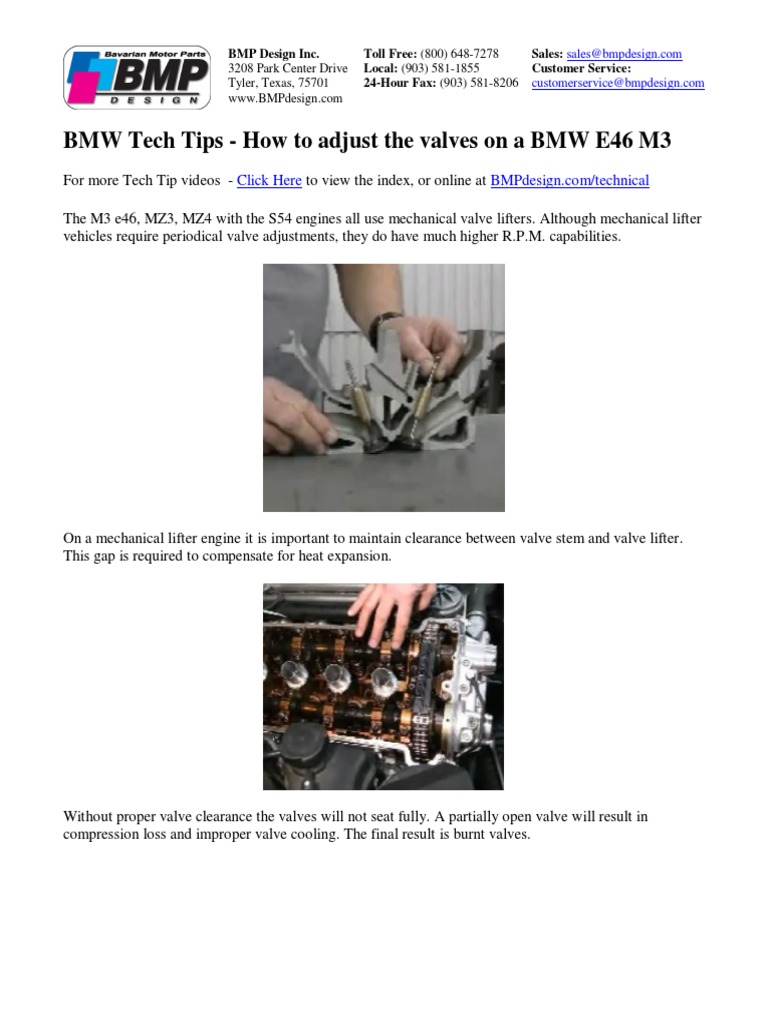 Bavarian Motor Parts
BMP
DESIGN

BMP Design Inc.
3208 Park Center Drive
Tyler, Texas, 75701
www.BMPdesign.com

Toll Free: (800) 648-7278
Local: (903) 581-1855
24-Hour Fax: (903) 581-8206

Sales: sales@bmpdesign.com
Customer Service:
customerservice@bmpdesign.com

BMW Tech Tips - How to adjust the valves on a BMW E46 M3

For more Tech Tip videos - Click Here to view the index, or online at BMPdesign.com/technical

The M3 e46, MZ3, MZ4 with the S54 engines all use mechanical valve lifters. Although mechanical lifter vehicles require periodical valve adjustments, they do have much higher R.P.M. capabilities.

On a mechanical lifter engine it is important to maintain clearance between valve stem and valve lifter. This gap is required to compensate for heat expansion.

Without proper valve clearance the valves will not seat fully. A partially open valve will result in compression loss and improper valve cooling. The final result is burnt valves.