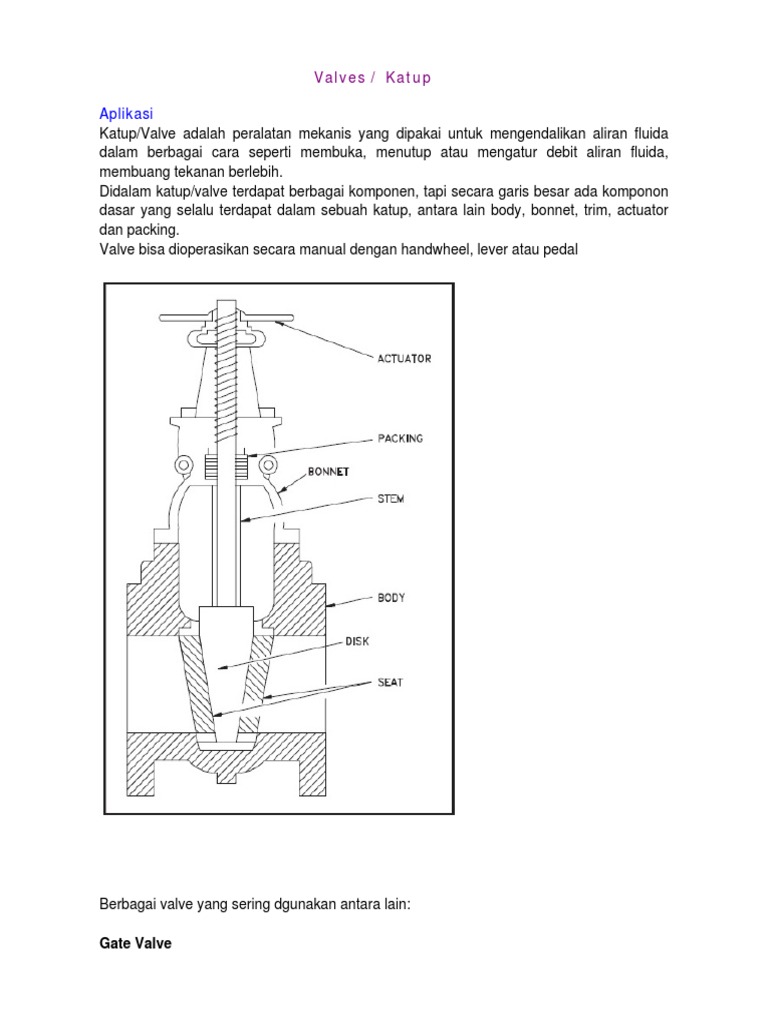 Valves / Katup

Aplikasi
Katup/Valve adalah peralatan mekanis yang dipakai untuk mengendalikan aliran fluida dalam berbagai cara seperti membuka, menutup atau mengatur debit aliran fluida, membuang tekanan berlebih.
Didalam katup/valve terdapat berbagai komponen, tapi secara garis besar ada komponon dasar yang selalu terdapat dalam sebuah katup, antara lain body, bonnet, trim, actuator dan packing.
Valve bisa dioperasikan secara manual dengan handwheel, lever atau pedal

ACTUATOR
PACKING
BONNET
STEM
BODY
DISK
SEAT

Berbagai valve yang sering dgunakan antara lain:

Gate Valve