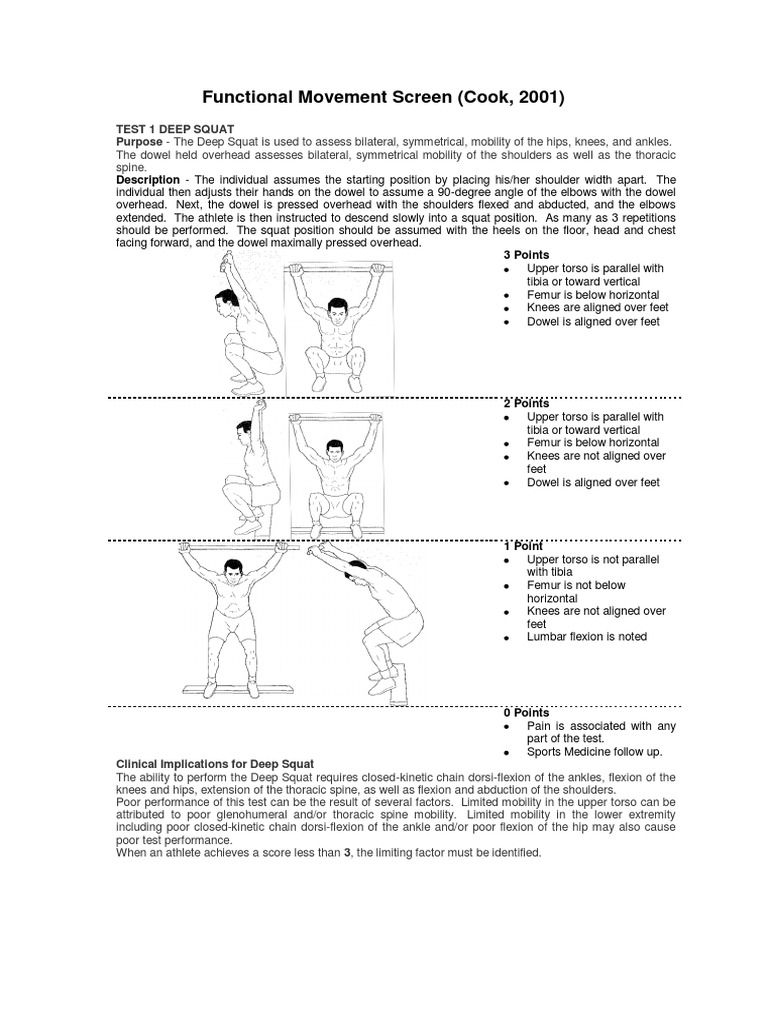 Functional Movement Screen (Cook, 2001)

TEST 1 DEEP SQUAT
Purpose - The Deep Squat is used to assess bilateral, symmetrical, mobility of the hips, knees, and ankles. The dowel held overhead assesses bilateral, symmetrical mobility of the shoulders as well as the thoracic spine.
Description - The individual assumes the starting position by placing his/her shoulder width apart. The individual then adjusts their hands on the dowel to assume a 90-degree angle of the elbows with the dowel overhead. Next, the dowel is pressed overhead with the shoulders flexed and abducted, and the elbows extended. The athlete is then instructed to descend slowly into a squat position. As many as 3 repetitions should be performed. The squat position should be assumed with the heels on the floor, head and chest facing forward, and the dowel maximally pressed overhead.

3 Points
- Upper torso is parallel with tibia or toward vertical
- Femur is below horizontal
- Knees are aligned over feet
- Dowel is aligned over feet

2 Points
- Upper torso is parallel with tibia or toward vertical
- Femur is below horizontal
- Knees are not aligned over feet
- Dowel is aligned over feet

1 Point
- Upper torso is not parallel with tibia
- Femur is not below horizontal
- Knees are not aligned over feet
- Lumbar flexion is noted

0 Points
- Pain is associated with any part of the test.
- Sports Medicine follow up.

Clinical Implications for Deep Squat
The ability to perform the Deep Squat requires closed-kinetic chain dorsi-flexion of the ankles, flexion of the knees and hips, extension of the thoracic spine, as well as flexion and abduction of the shoulders.
Poor performance of this test can be the result of several factors. Limited mobility in the upper torso can be attributed to poor glenohumeral and/or thoracic spine mobility. Limited mobility in the lower extremity including poor closed-kinetic chain dorsi-flexion of the ankle and/or poor flexion of the hip may also cause poor test performance.
When an athlete achieves a score less than 3, the limiting factor must be identified.