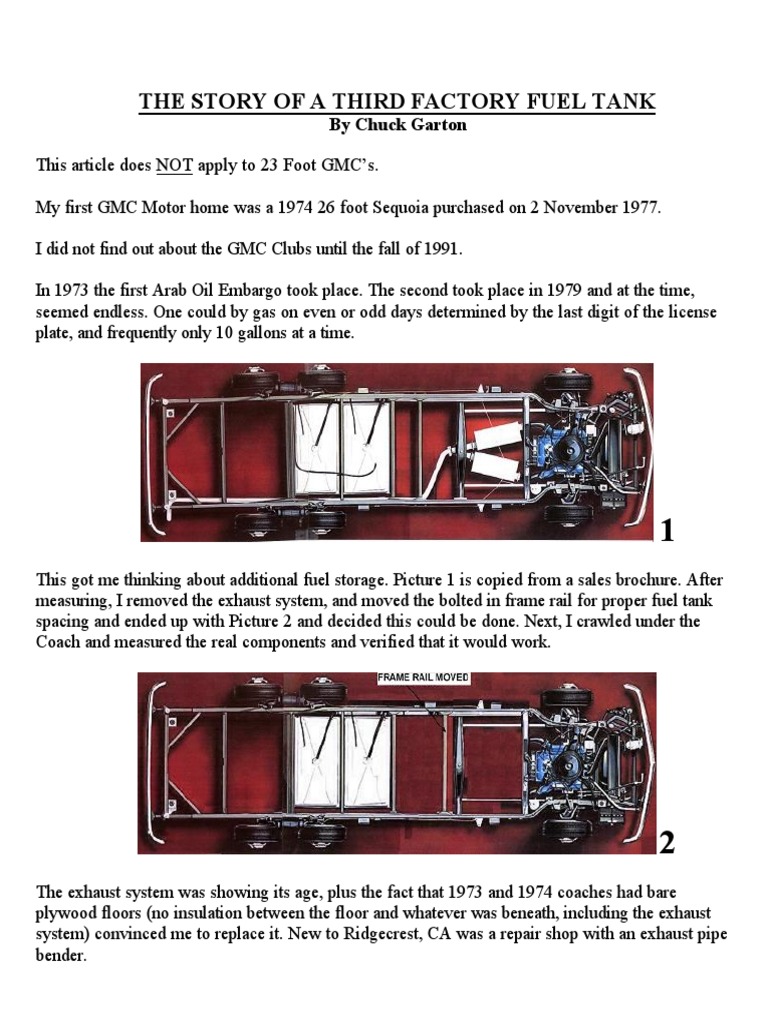 THE STORY OF A THIRD FACTORY FUEL TANK
By Chuck Garton

This article does NOT apply to 23 Foot GMC's.

My first GMC Motor home was a 1974 26 foot Sequoia purchased on 2 November 1977.

I did not find out about the GMC Clubs until the fall of 1991.

In 1973 the first Arab Oil Embargo took place. The second took place in 1979 and at the time, seemed endless. One could by gas on even or odd days determined by the last digit of the license plate, and frequently only 10 gallons at a time.

1

This got me thinking about additional fuel storage. Picture 1 is copied from a sales brochure. After measuring, I removed the exhaust system, and moved the bolted in frame rail for proper fuel tank spacing and ended up with Picture 2 and decided this could be done. Next, I crawled under the Coach and measured the real components and verified that it would work.

FRAME RAIL MOVED

2

The exhaust system was showing its age, plus the fact that 1973 and 1974 coaches had bare plywood floors (no insulation between the floor and whatever was beneath, including the exhaust system) convinced me to replace it. New to Ridgecrest, CA was a repair shop with an exhaust pipe bender.