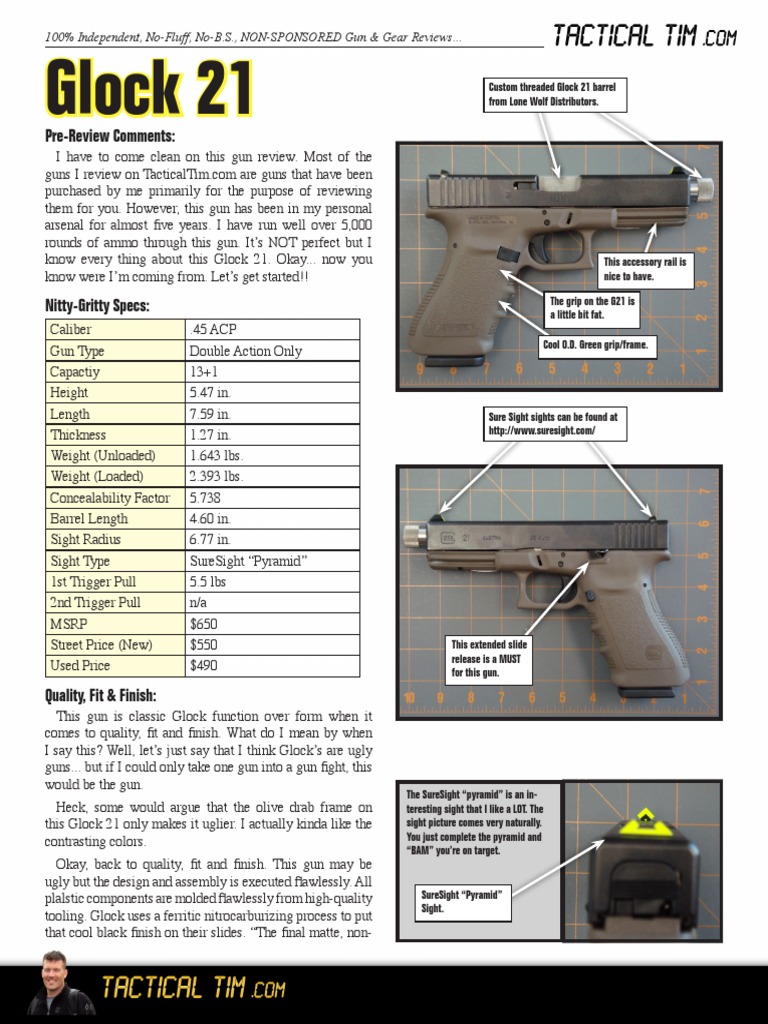 100% Independent, No-Fluff, No-B.S., NON-SPONSORED Gun & Gear Reviews...

TACTICAL TIM .COM

Glock 21

Pre-Review Comments:

I have to come clean on this gun review. Most of the guns I review on TacticalTim.com are guns that have been purchased by me primarily for the purpose of reviewing them for you. However, this gun has been in my personal arsenal for almost five years. I have run well over 5,000 rounds of ammo through this gun. It's NOT perfect but I know every thing about this Glock 21. Okay... now you know were I'm coming from. Let's get started!!

Nitty-Gritty Specs:

| Caliber | .45 ACP |
|---|---|
| Gun Type | Double Action Only |
| Capactiy | 13+1 |
| Height | 5.47 in. |
| Length | 7.59 in. |
| Thickness | 1.27 in. |
| Weight (Unloaded) | 1.643 lbs. |
| Weight (Loaded) | 2.393 lbs. |
| Concealability Factor | 5.738 |
| Barrel Length | 4.60 in. |
| Sight Radius | 6.77 in. |
| Sight Type | SureSight "Pyramid" |
| 1st Trigger Pull | 5.5 lbs |
| 2nd Trigger Pull | n/a |
| MSRP | $650 |
| Street Price (New) | $550 |
| Used Price | $490 |

Quality, Fit & Finish:

This gun is classic Glock function over form when it comes to quality, fit and finish. What do I mean by when I say this? Well, let's just say that I think Glock's are ugly guns... but if I could only take one gun into a gun fight, this would be the gun.

Heck, some would argue that the olive drab frame on this Glock 21 only makes it uglier. I actually kinda like the contrasting colors.

Okay, back to quality, fit and finish. This gun may be ugly but the design and assembly is executed flawlessly. All plalstic components are molded flawlessly from high-quality tooling. Glock uses a ferritic nitrocarburizing process to put that cool black finish on their slides. "The final matte, non-

Custom threaded Glock 21 barrel from Lone Wolf Distributors.

This accessory rail is nice to have.

The grip on the G21 is a little bit fat.

Cool O.D. Green grip/frame.

Sure Sight sights can be found at http://www.suresight.com/

This extended slide release is a MUST for this gun.

The SureSight "pyramid" is an interesting sight that I like a LOT. The sight picture comes very naturally. You just complete the pyramid and "BAM" you're on target.

SureSight "Pyramid" Sight.

TACTICAL TIM .COM