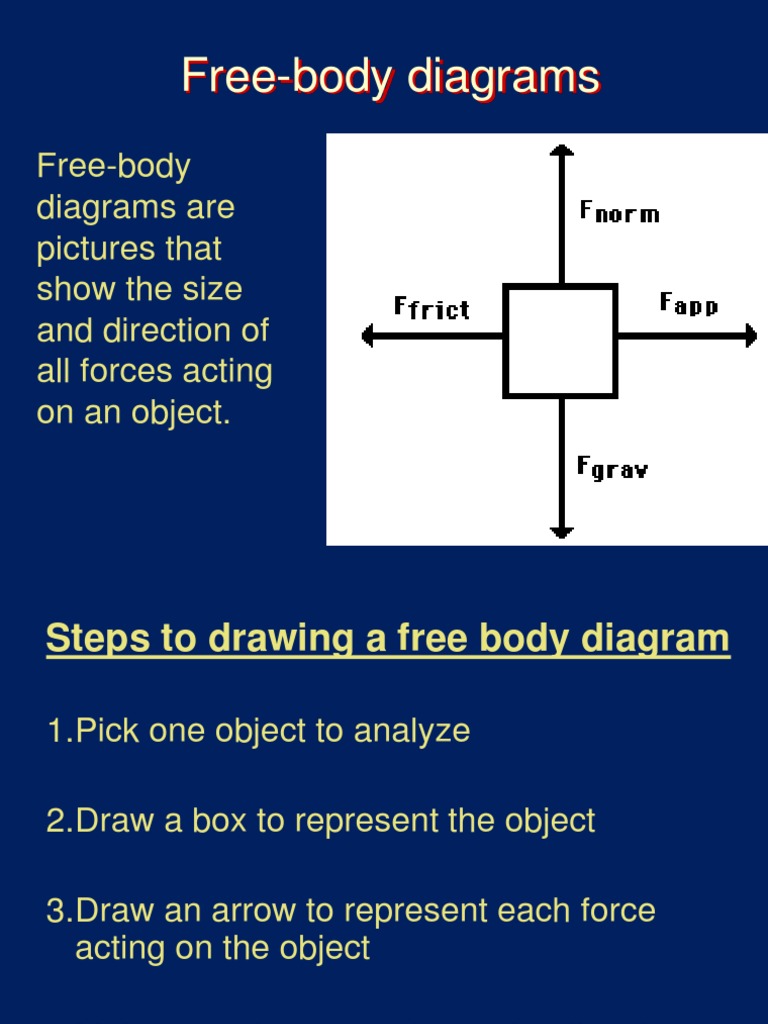 Free-body diagrams

Free-body diagrams are pictures that show the size and direction of all forces acting on an object.

$F_{norm}$

$F_{frict}$

$F_{app}$

$F_{grav}$

Steps to drawing a free body diagram

1.Pick one object to analyze

2.Draw a box to represent the object

3.Draw an arrow to represent each force acting on the object